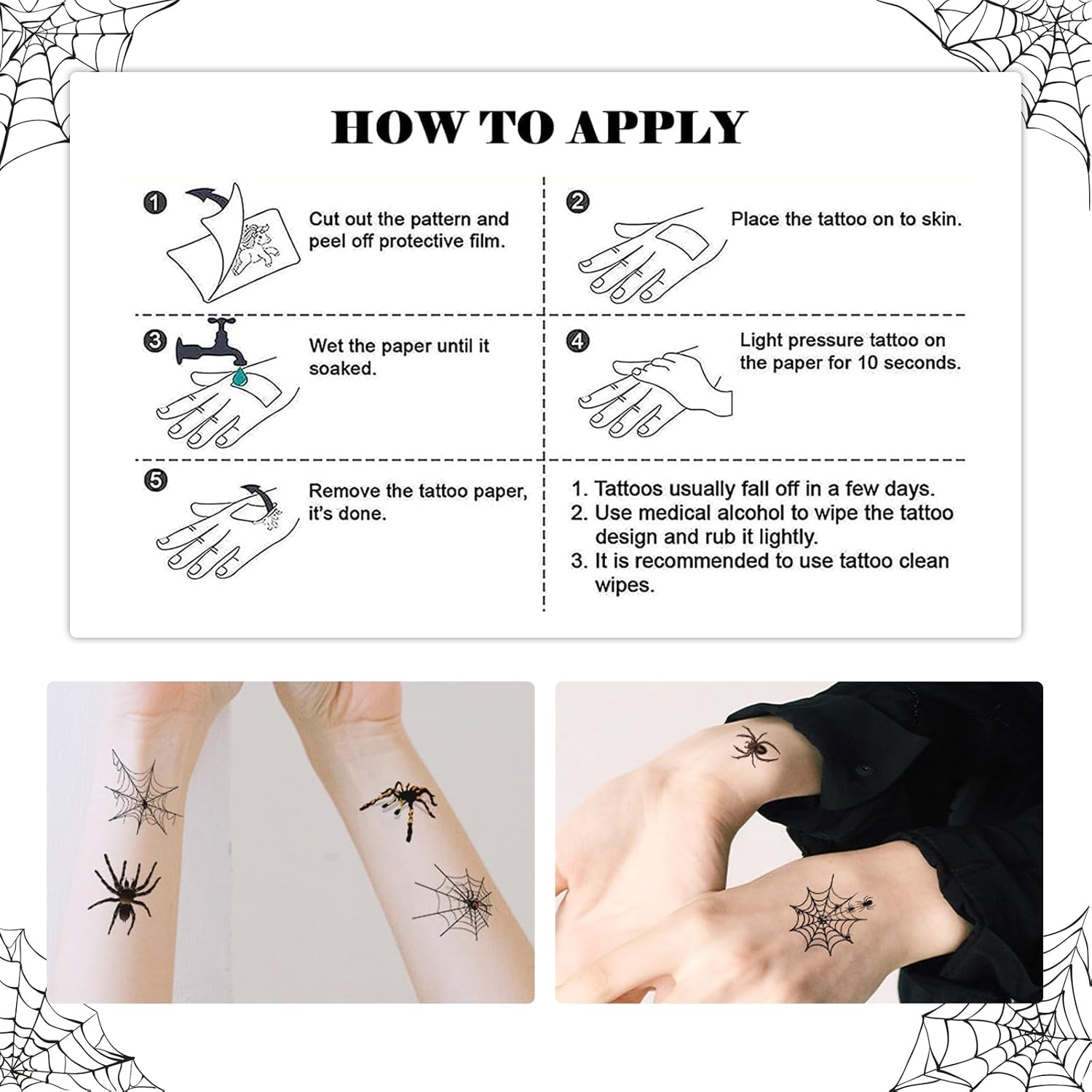 HOW TO APPLY

1 Cut out the pattern and peel off protective film.

2 Place the tattoo on to skin.

3 Wet the paper until it soaked.

4 Light pressure tattoo on the paper for 10 seconds.

5 Remove the tattoo paper, it's done.

1. Tattoos usually fall off in a few days.
2. Use medical alcohol to wipe the tattoo design and rub it lightly.
3. It is recommended to use tattoo clean wipes.