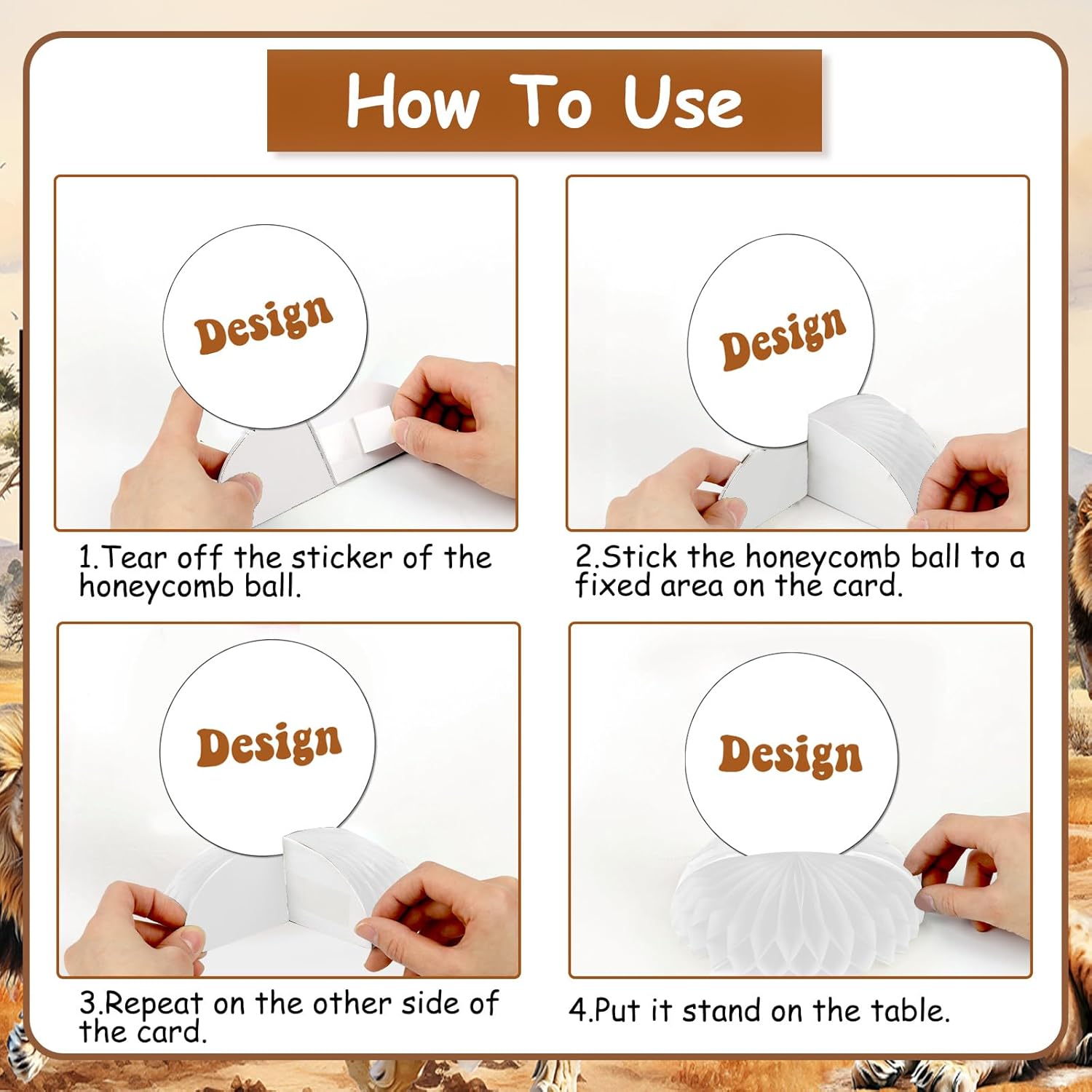 How To Use

Design

1.Tear off the sticker of the honeycomb ball.

Design

2.Stick the honeycomb ball to a fixed area on the card.

Design

3.Repeat on the other side of the card.

Design

4.Put it stand on the table.