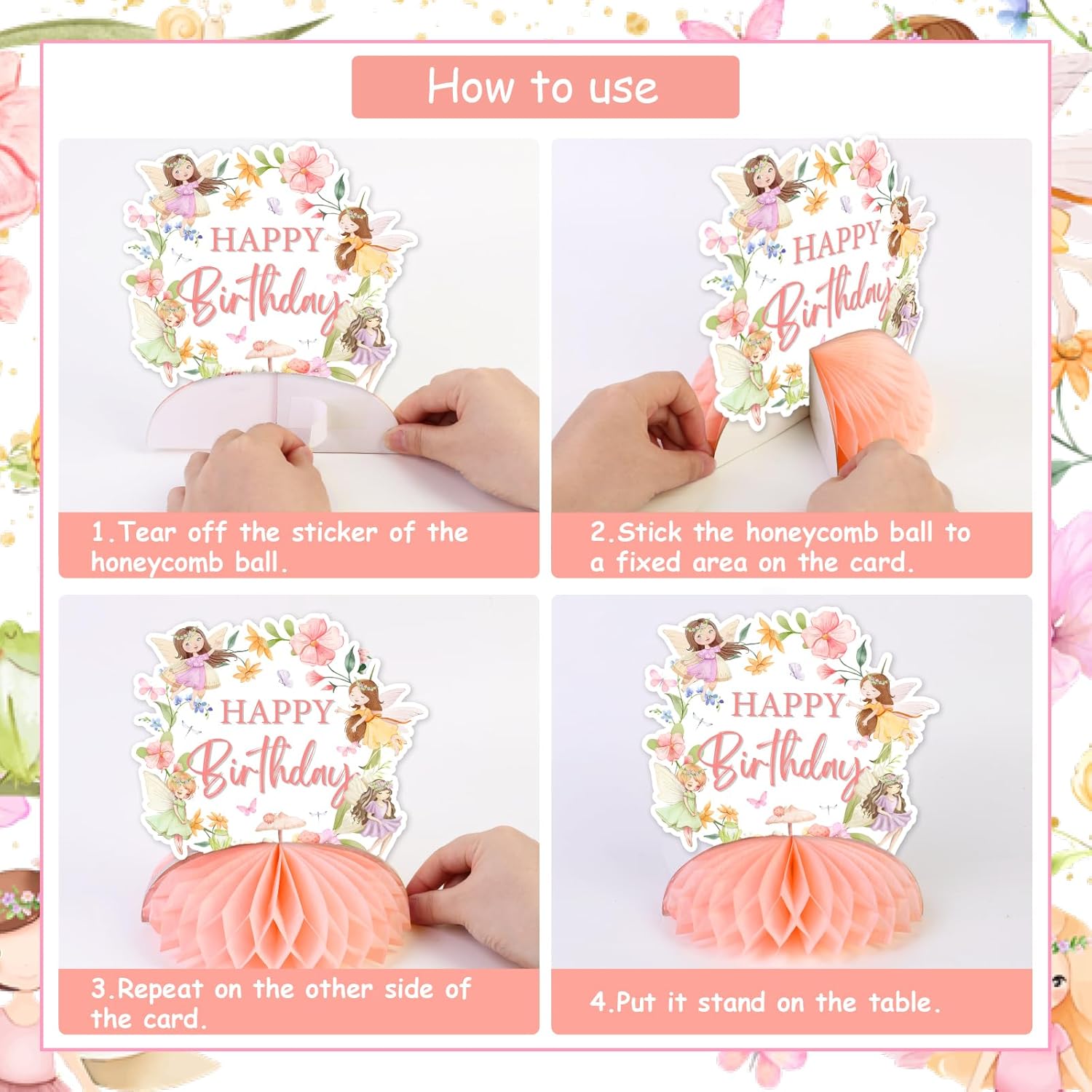 How to use

HAPPY
Birthday

1.Tear off the sticker of the honeycomb ball.

HAPPY
Birthday

2.Stick the honeycomb ball to a fixed area on the card.

HAPPY
Birthday

3.Repeat on the other side of the card.

HAPPY
Birthday

4.Put it stand on the table.