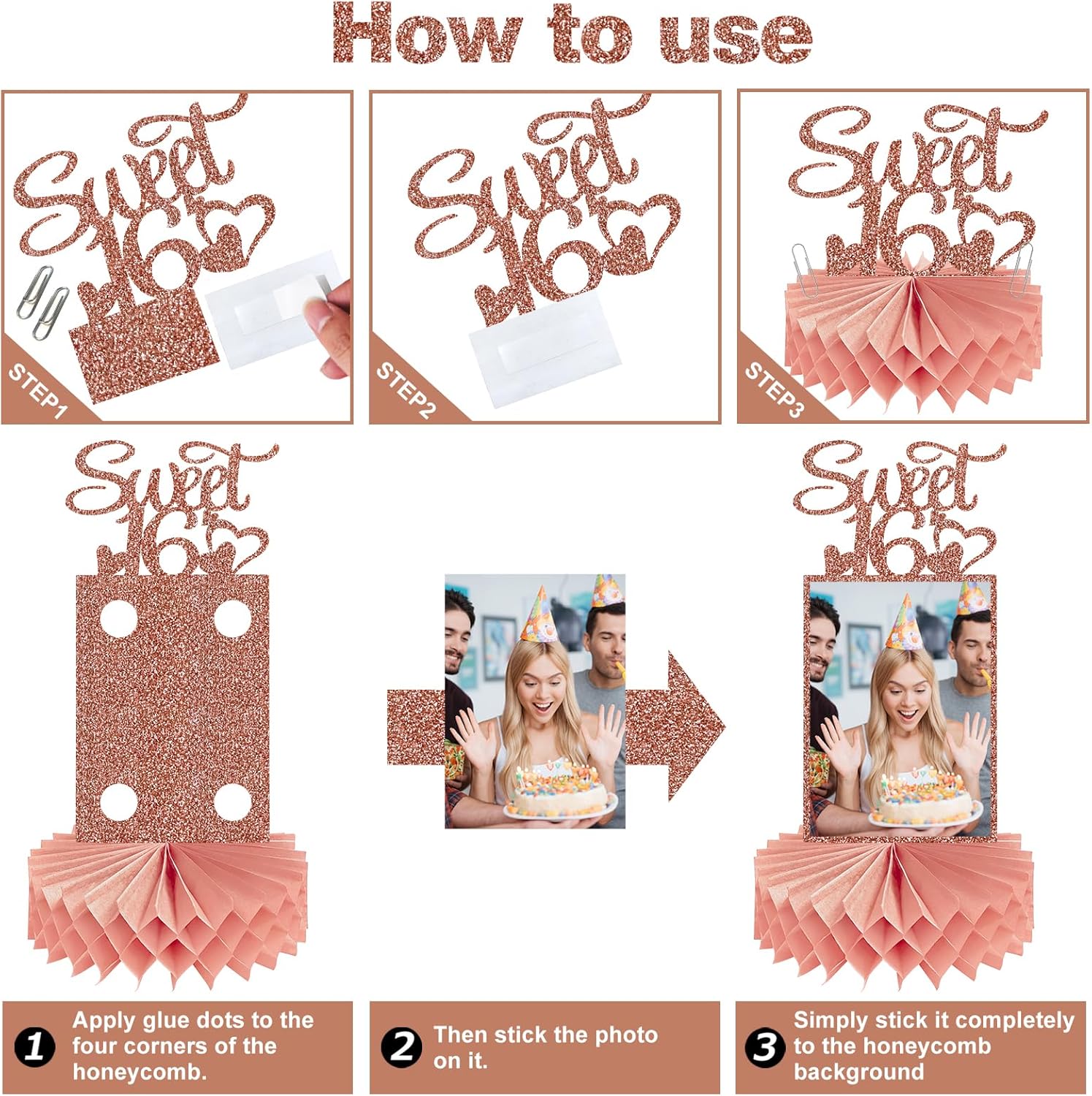 How to use

Sweet 16

STEP1

Sweet 16

STEP2

Sweet 16

STEP3

Sweet 16

Sweet 16

1 Apply glue dots to the four corners of the honeycomb.

2 Then stick the photo on it.

3 Simply stick it completely to the honeycomb background