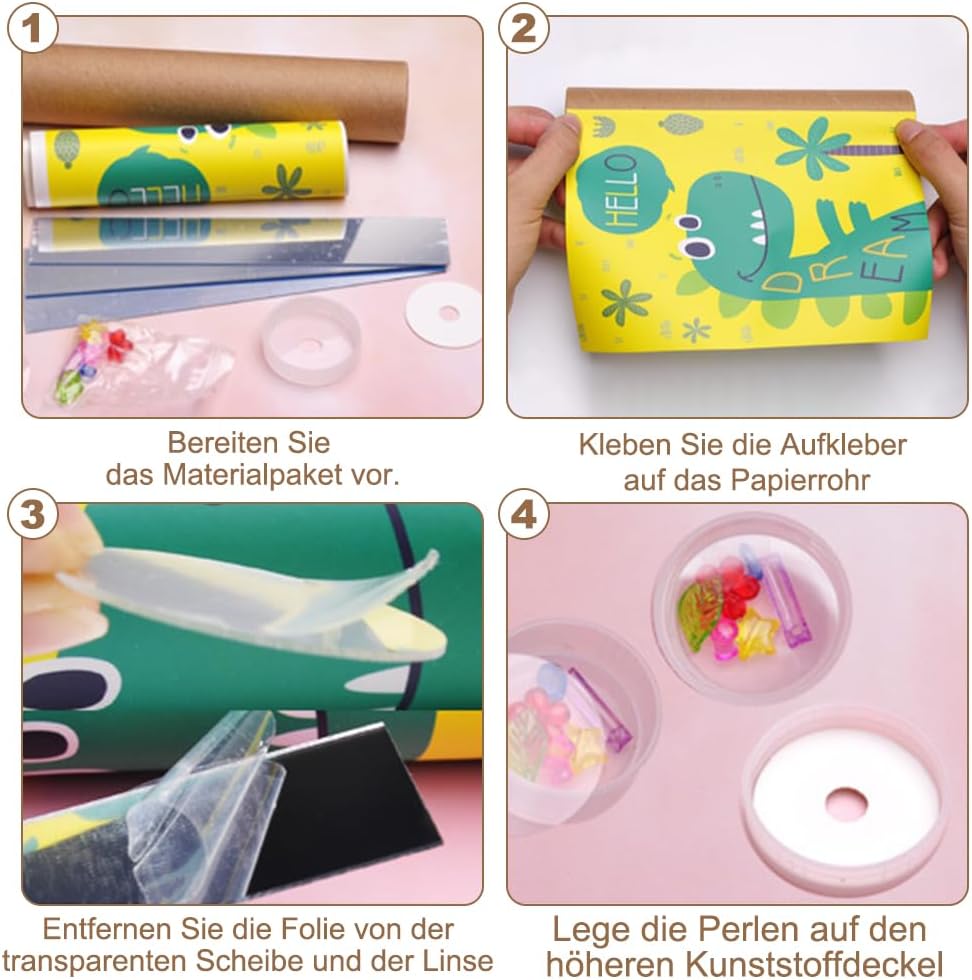 1

HELLO

Bereiten Sie das Materialpaket vor.

2

HELLO

DREAM

Kleben Sie die Aufkleber auf das Papierrohr

3

Entfernen Sie die Folie von der transparenten Scheibe und der Linse

4

Lege die Perlen auf den höheren Kunststoffdeckel