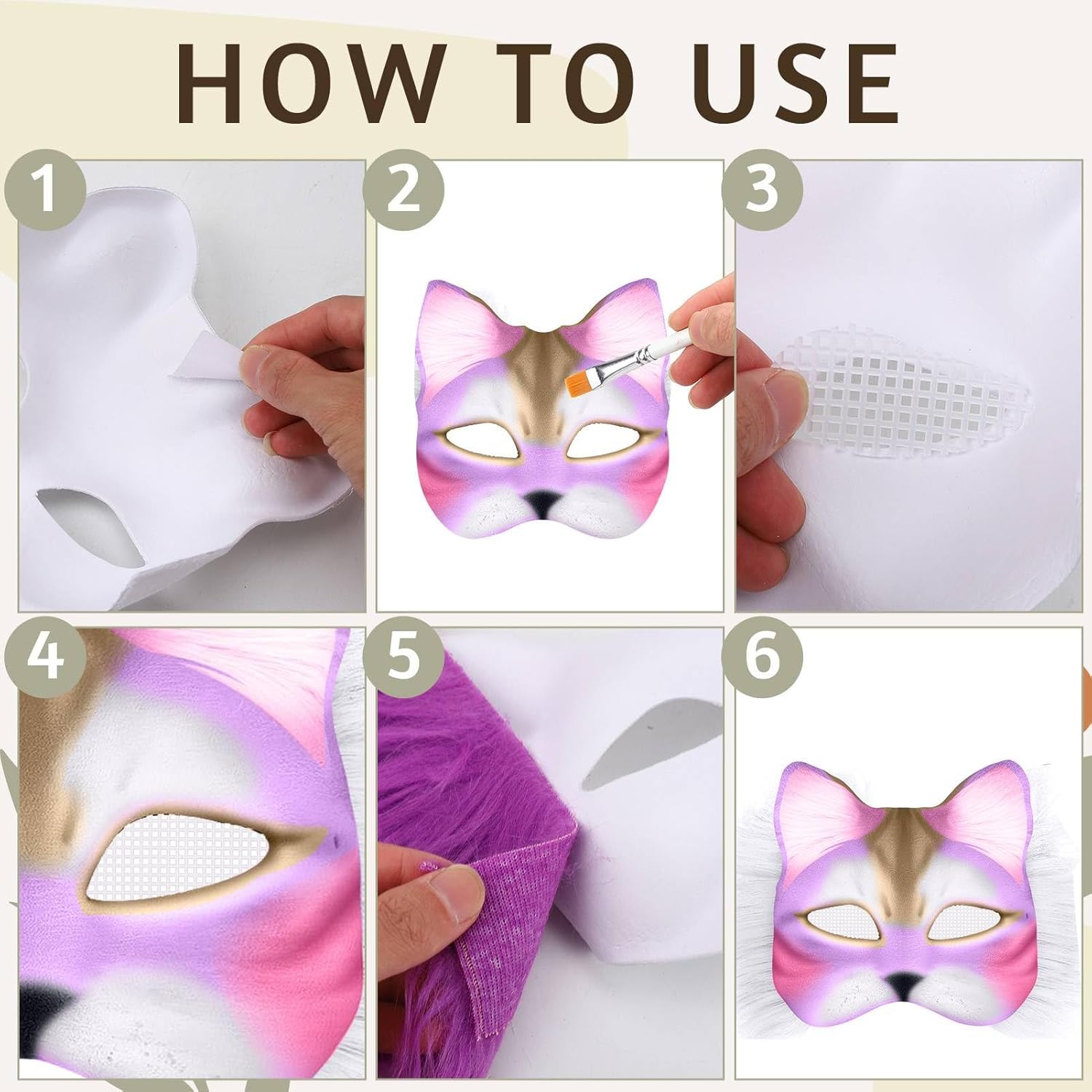 HOW TO USE

1

2

3

4

5

6