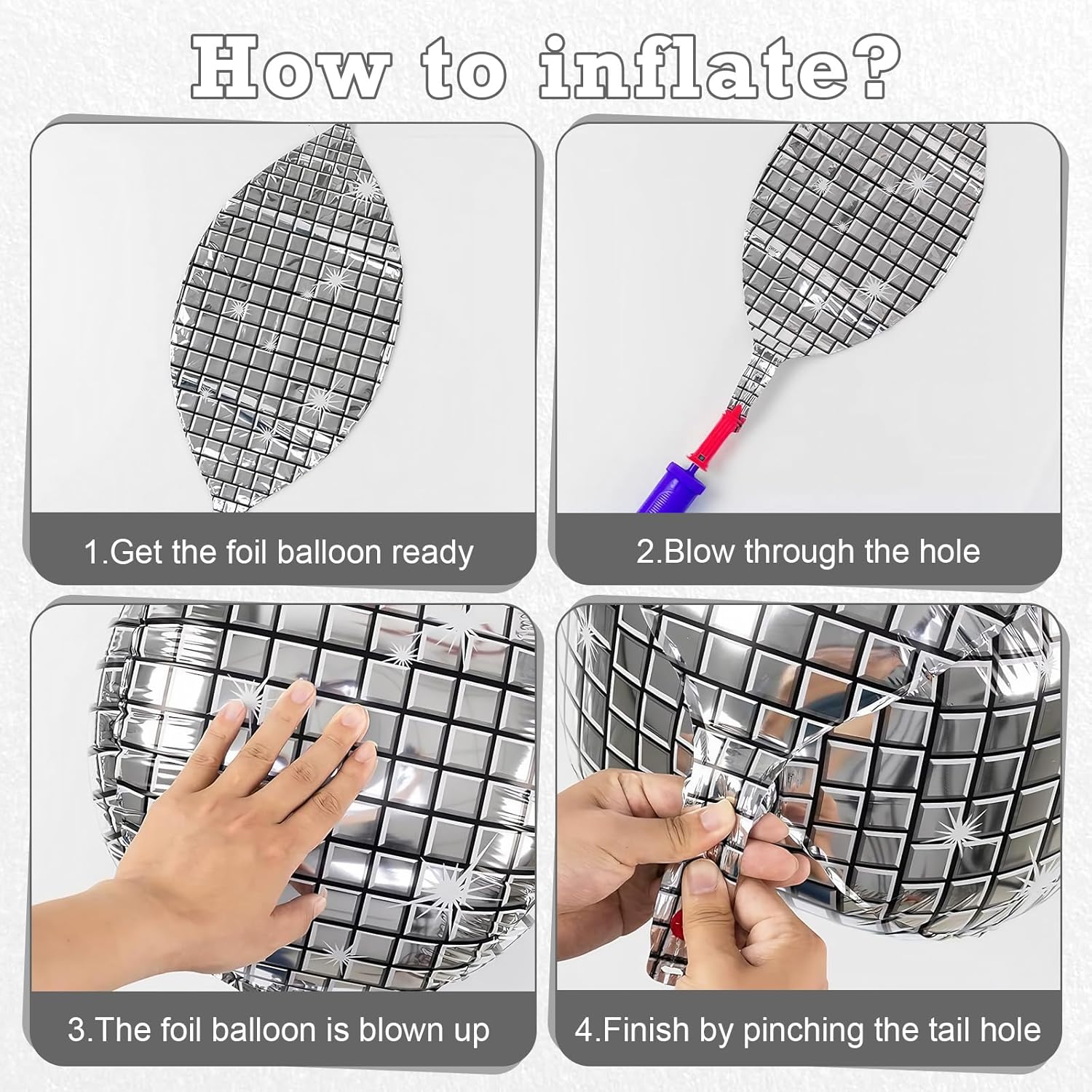 How to inflate?

1.Get the foil balloon ready

2.Blow through the hole

3.The foil balloon is blown up

4.Finish by pinching the tail hole