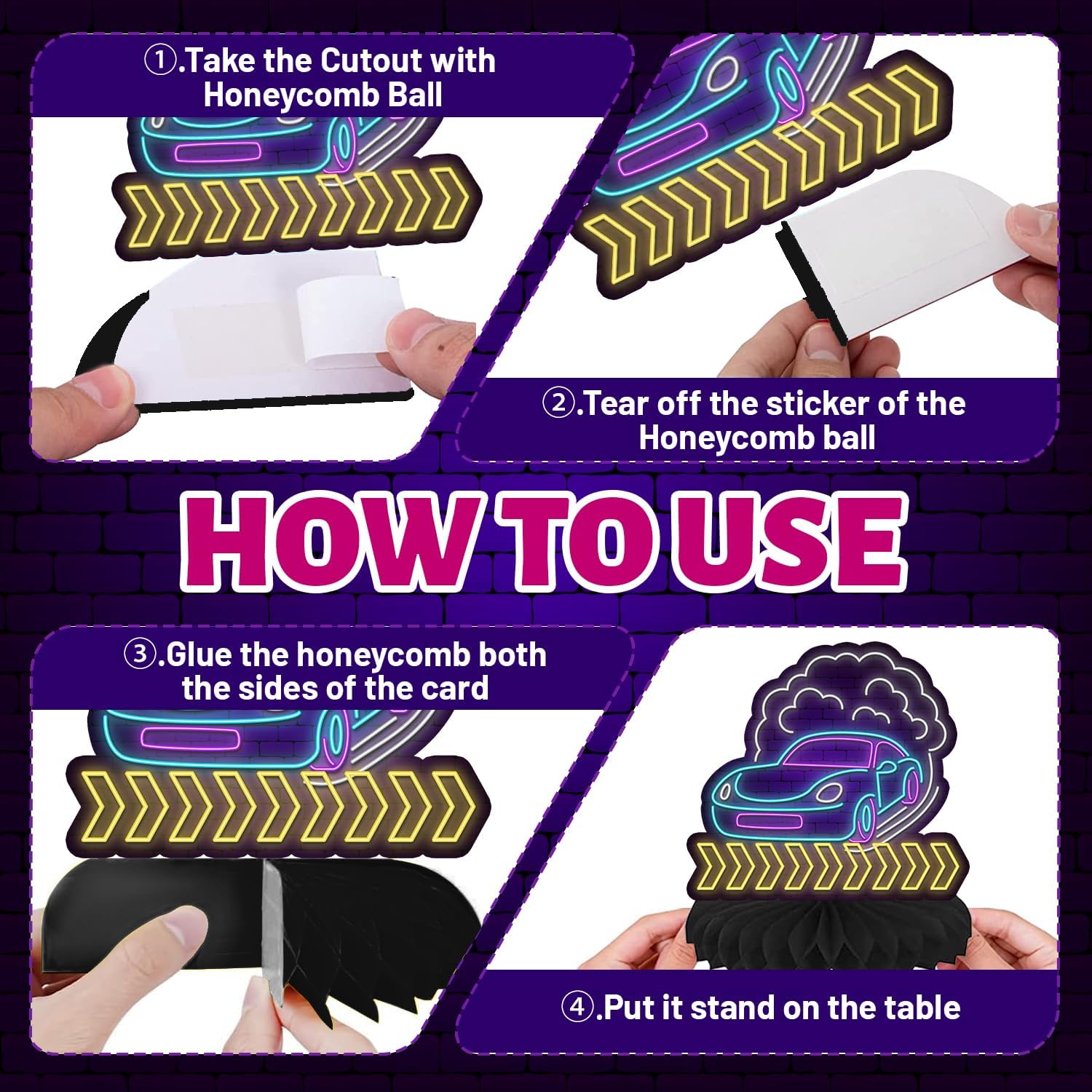 ①.Take the Cutout with Honeycomb Ball

②.Tear off the sticker of the Honeycomb ball

HOW TO USE

③.Glue the honeycomb both the sides of the card

④.Put it stand on the table