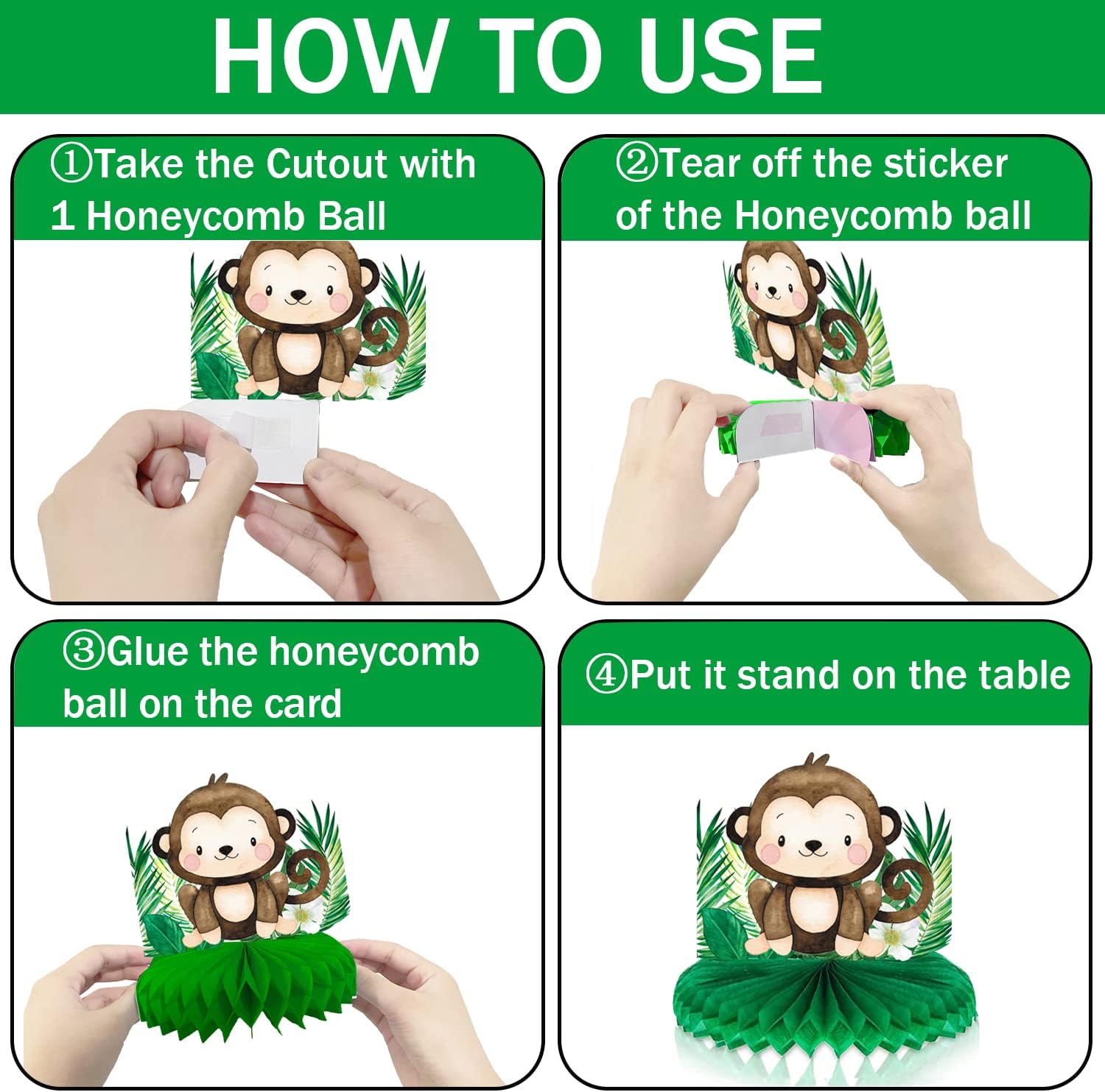 HOW TO USE

①Take the Cutout with 1 Honeycomb Ball

②Tear off the sticker of the Honeycomb ball

③Glue the honeycomb ball on the card

④Put it stand on the table