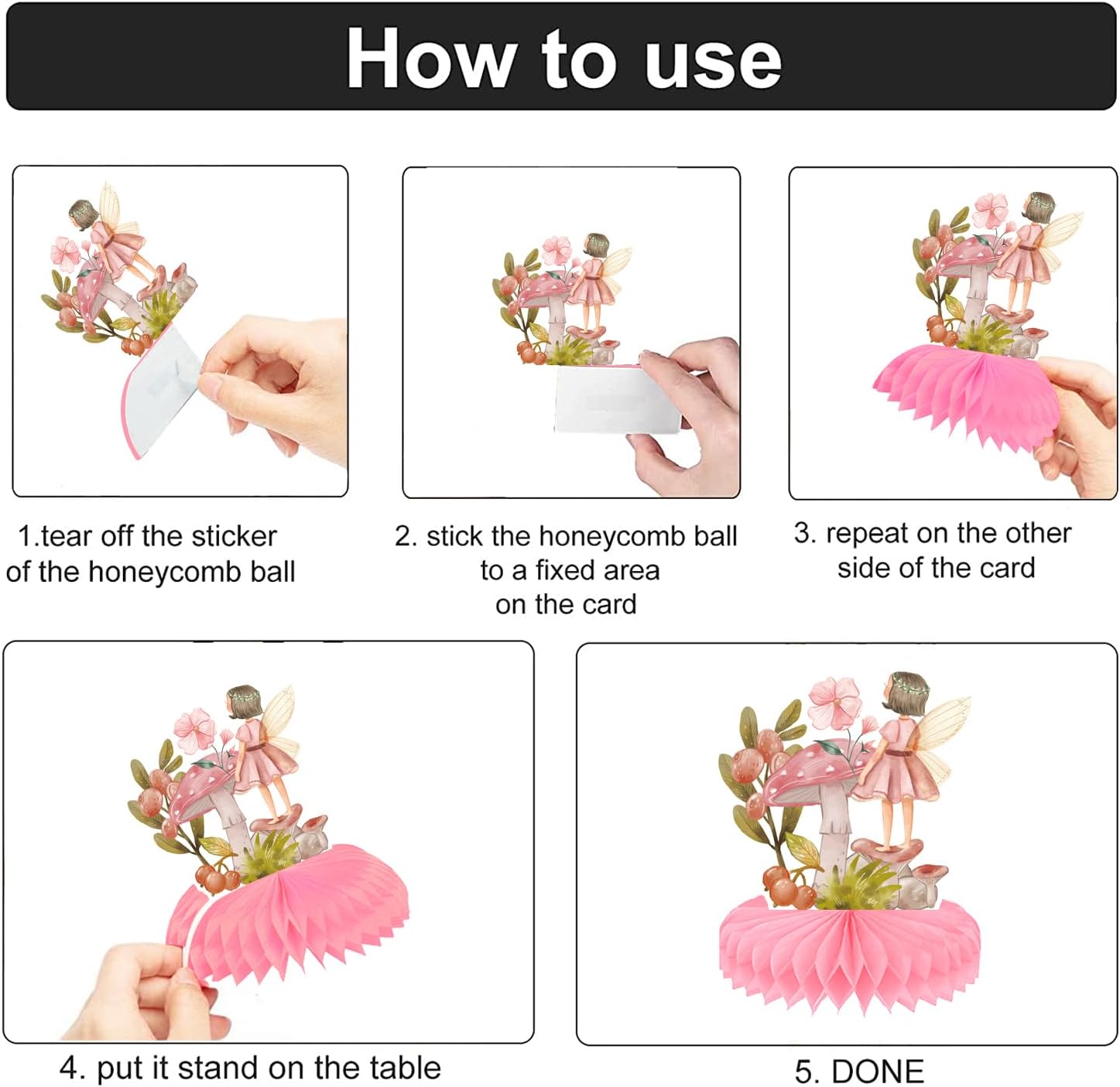 How to use

1.tear off the sticker of the honeycomb ball

2. stick the honeycomb ball to a fixed area on the card

3. repeat on the other side of the card

4. put it stand on the table

5. DONE