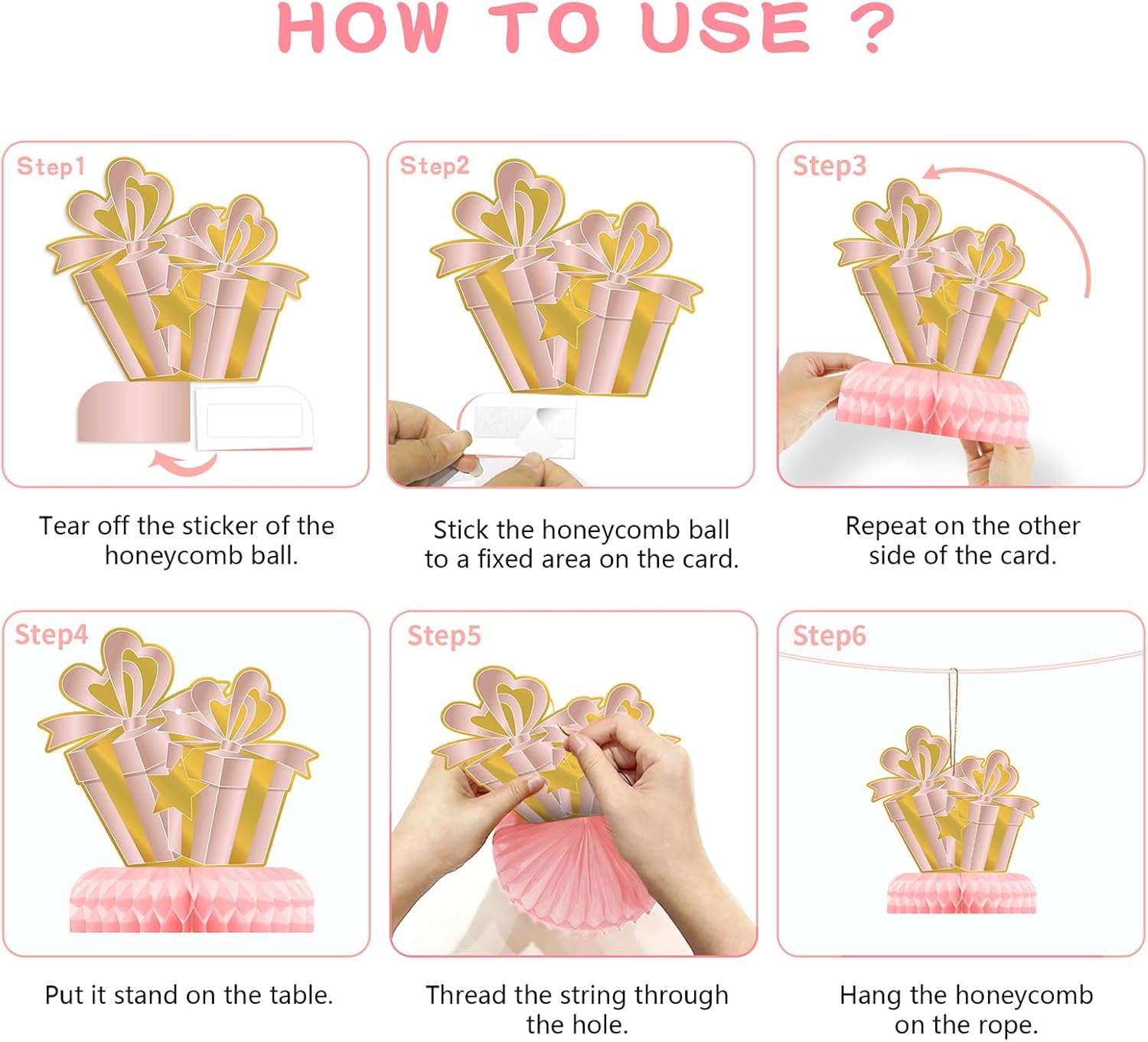 HOW TO USE ?

Step1

Tear off the sticker of the honeycomb ball.

Step2

Stick the honeycomb ball to a fixed area on the card.

Step3

Repeat on the other side of the card.

Step4

Put it stand on the table.

Step5

Thread the string through the hole.

Step6

Hang the honeycomb on the rope.