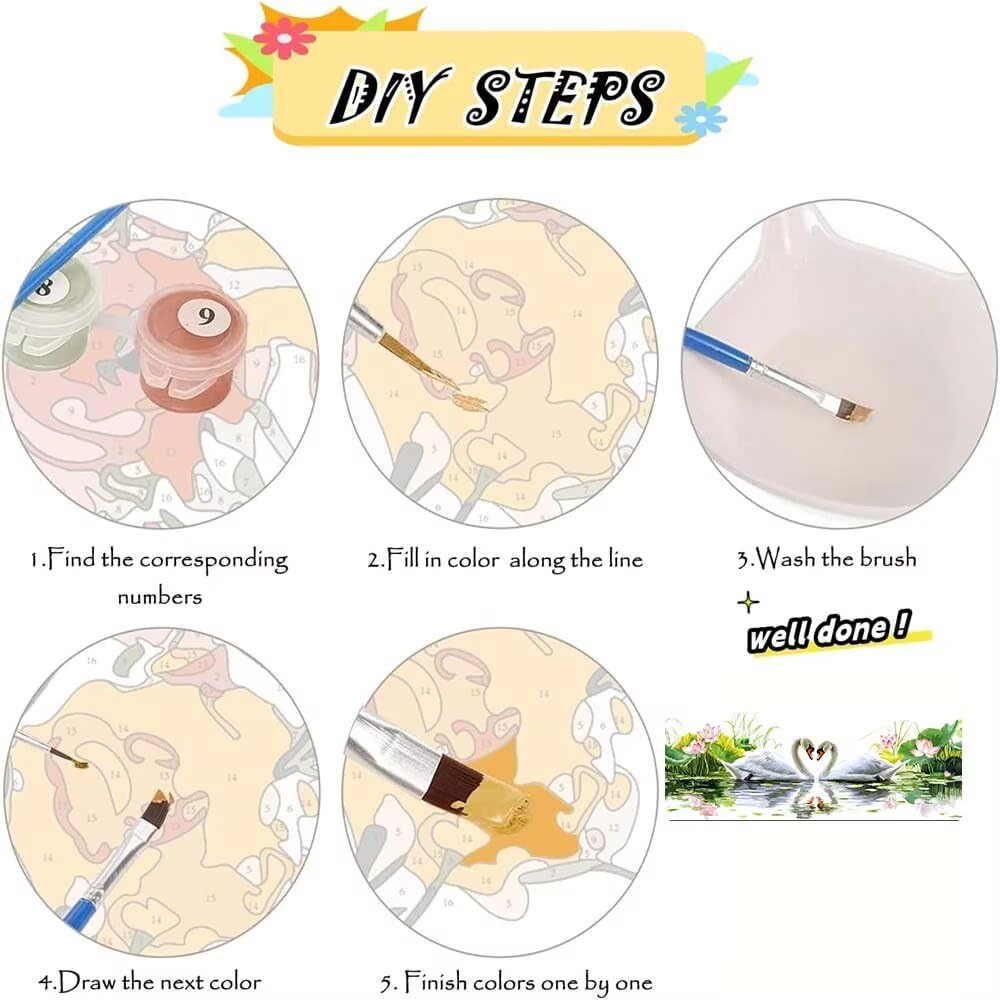 DIY STEPS

8

9

1.Find the corresponding numbers

2.Fill in color along the line

3.Wash the brush

well done !

4.Draw the next color

5. Finish colors one by one