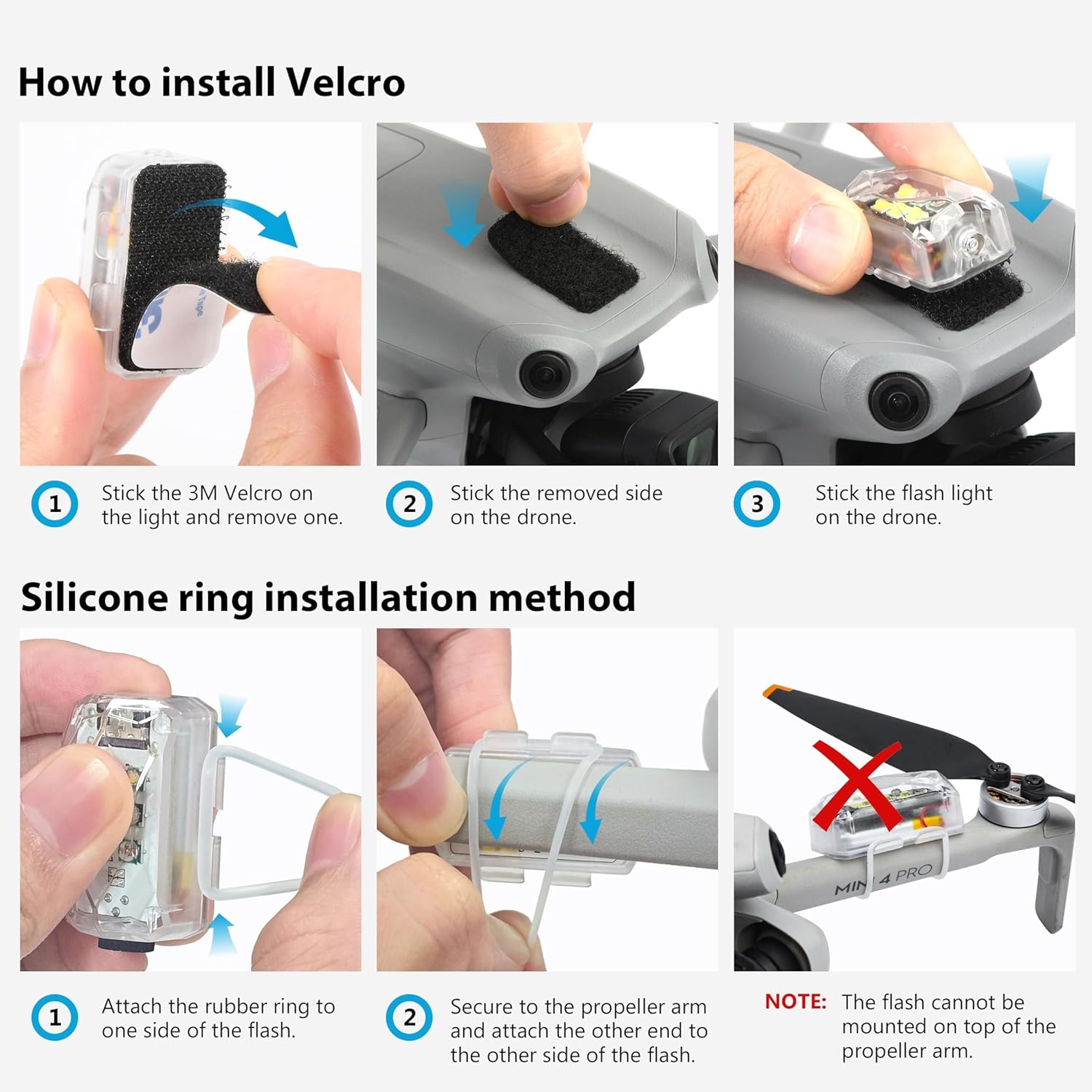 How to install Velcro

1 Stick the 3M Velcro on the light and remove one.

2 Stick the removed side on the drone.

3 Stick the flash light on the drone.

Silicone ring installation method

MINI 4 PRO

1 Attach the rubber ring to one side of the flash.

2 Secure to the propeller arm and attach the other end to the other side of the flash.

NOTE: The flash cannot be mounted on top of the propeller arm.