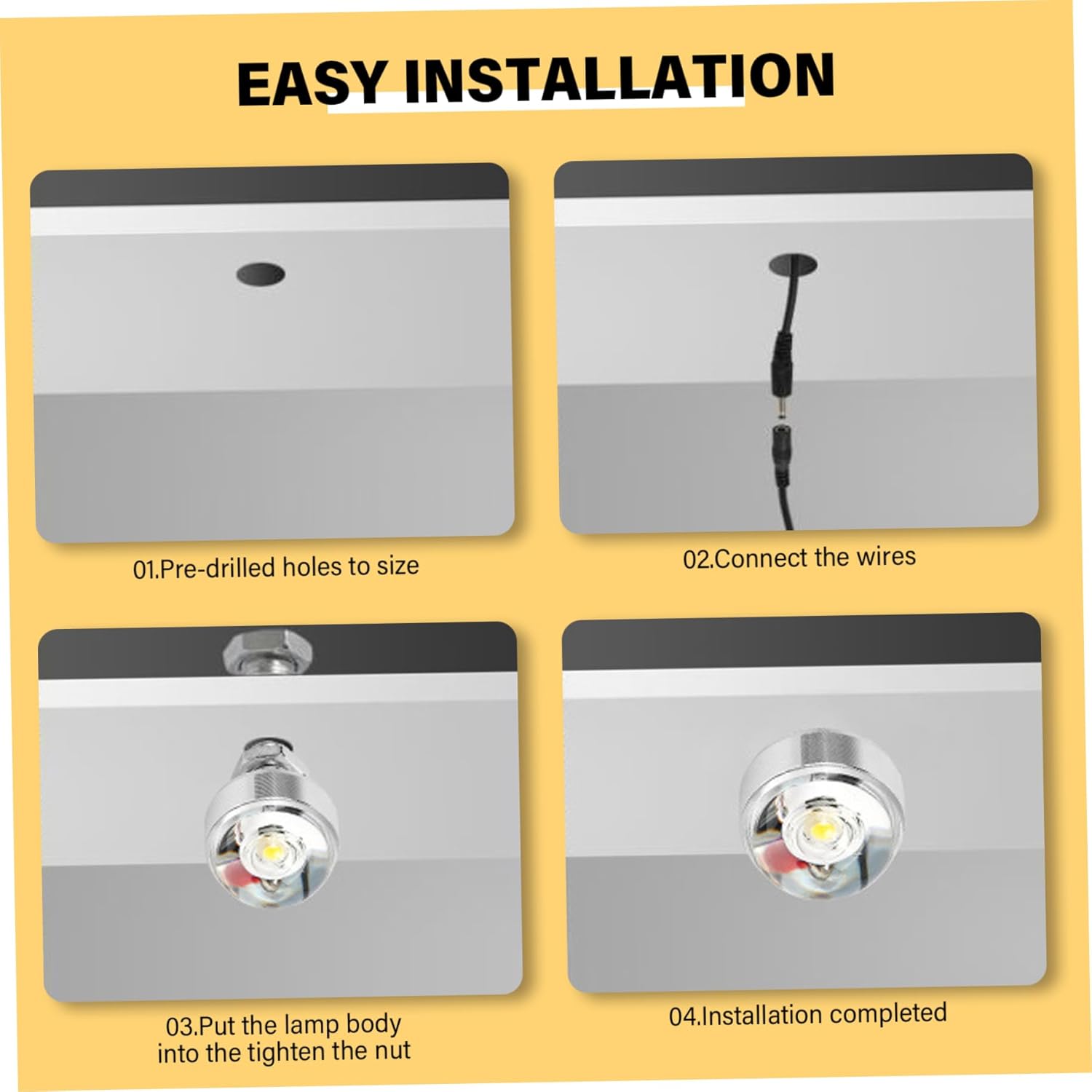 EASY INSTALLATION

01.Pre-drilled holes to size

02.Connect the wires

03.Put the lamp body into the tighten the nut

04.Installation completed