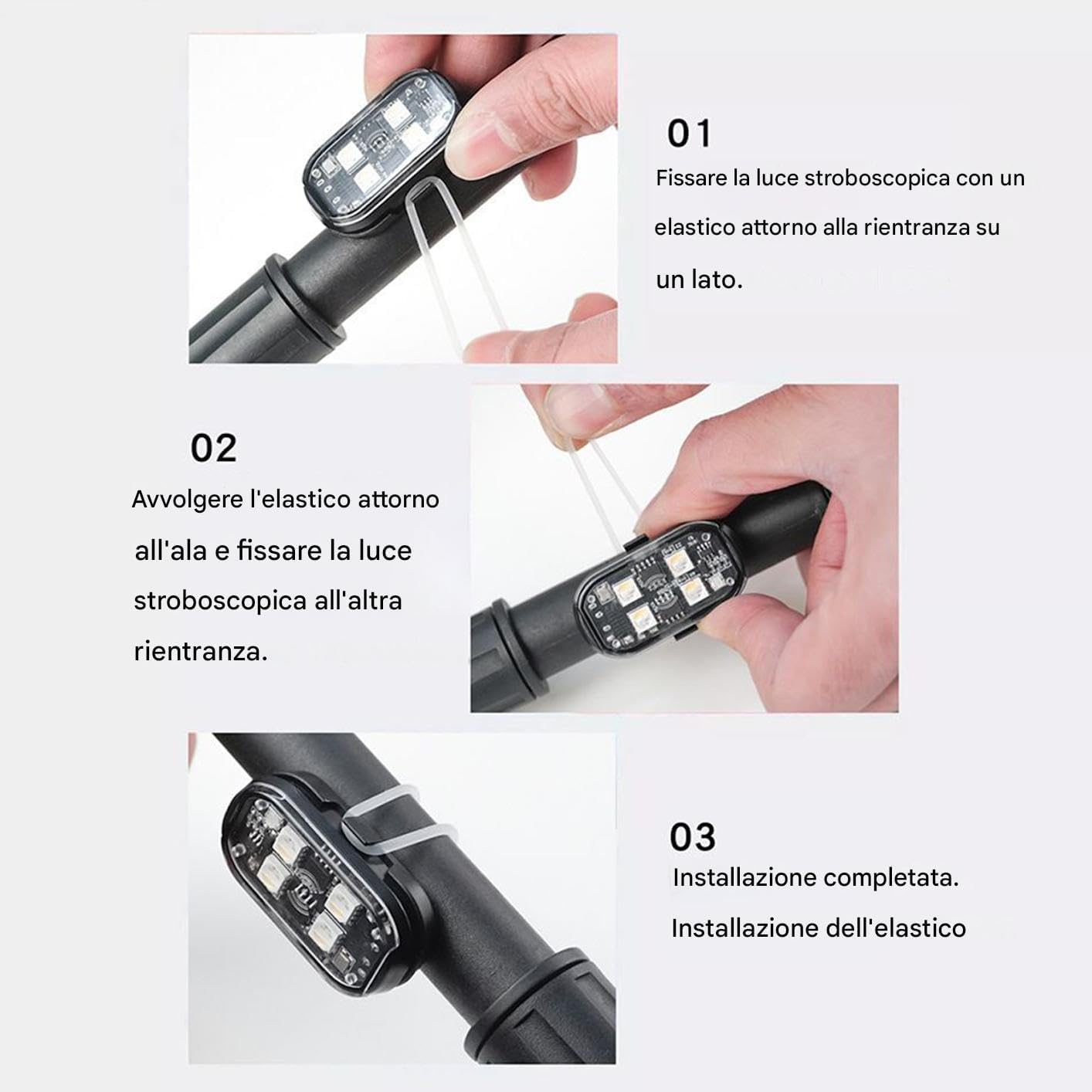 01

Fissare la luce stroboscopica con un elastico attorno alla rientranza su un lato.

02

Avvolgere l'elastico attorno all'ala e fissare la luce stroboscopica all'altra rientranza.

03

Installazione completata. Installazione dell'elastico