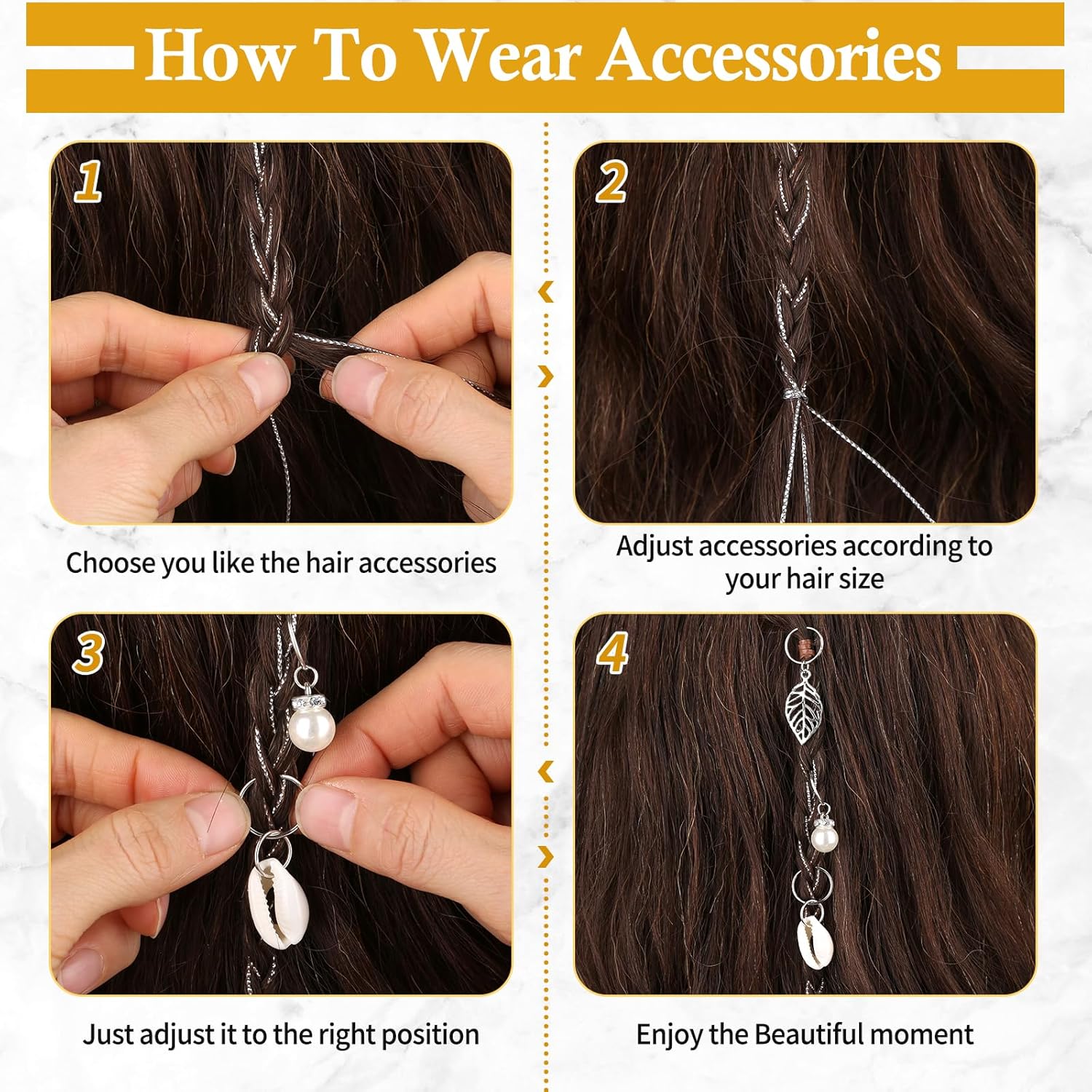 How To Wear Accessories

1

Choose you like the hair accessories

2

Adjust accessories according to your hair size

3

Just adjust it to the right position

4

Enjoy the Beautiful moment