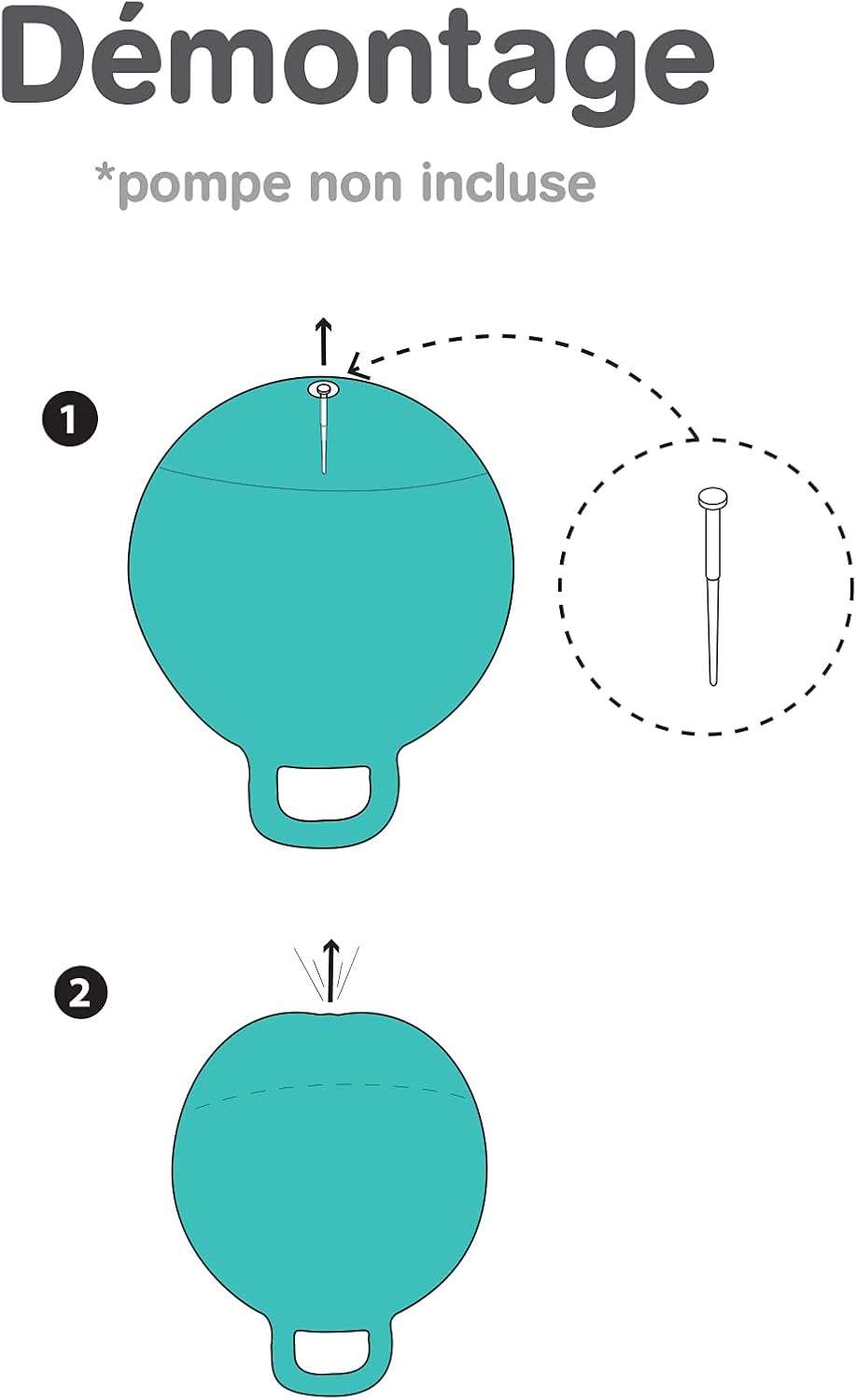 Démontage

*pompe non incluse

1

2