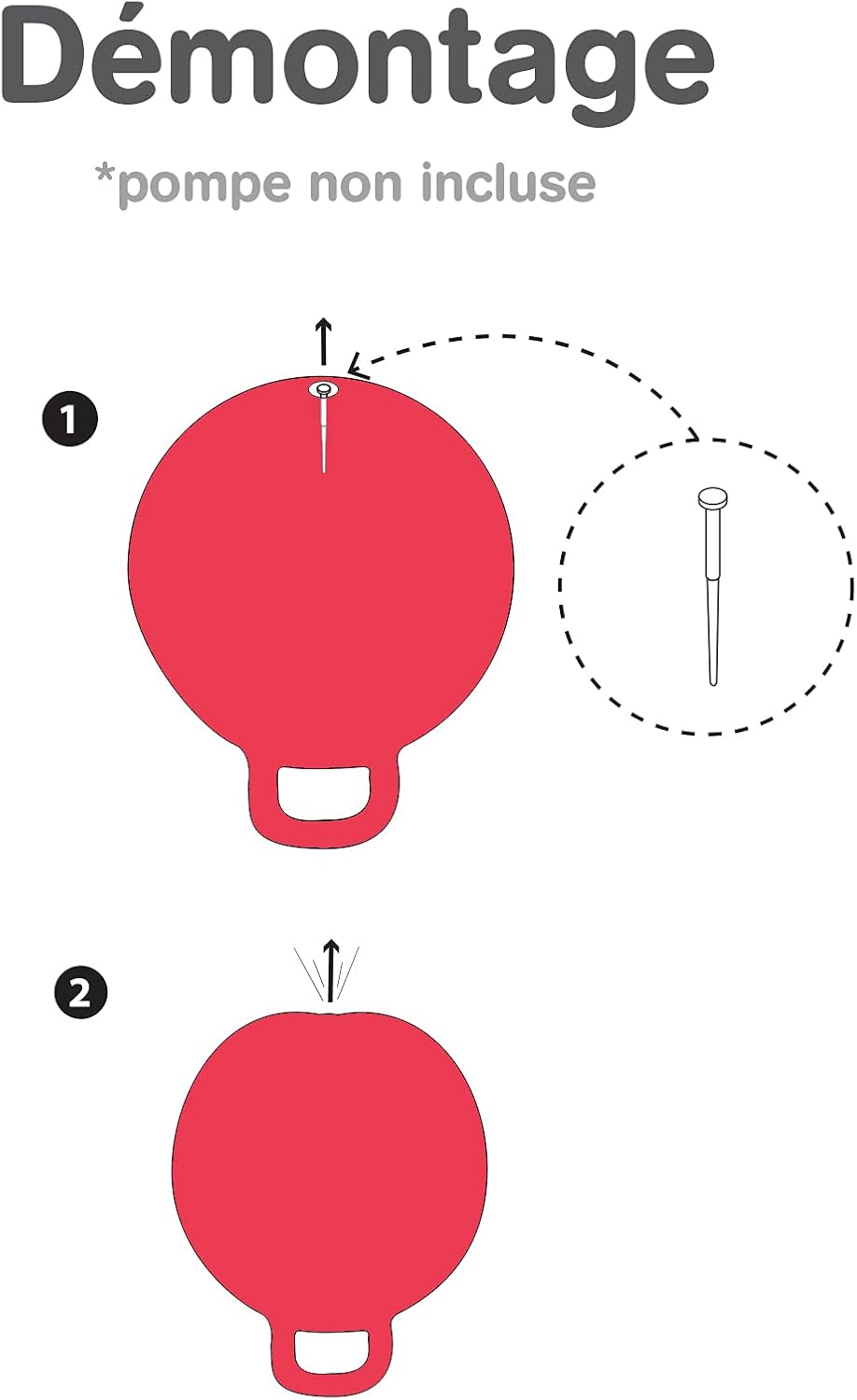 Démontage

*pompe non incluse

1

2