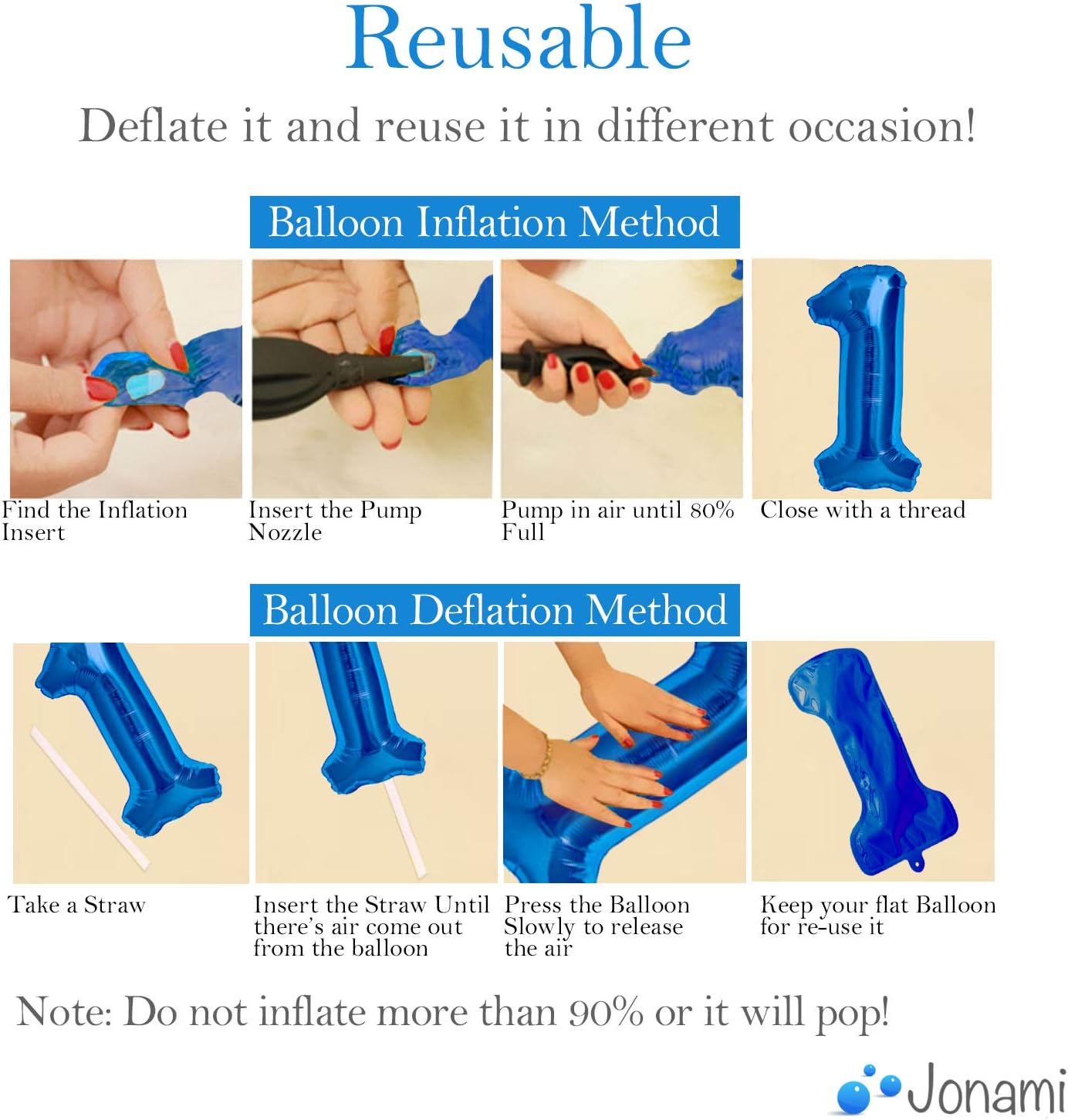 Reusable

Deflate it and reuse it in different occasion!

Balloon Inflation Method

Find the Inflation Insert

Insert the Pump Nozzle

Pump in air until 80% Full

Close with a thread

Balloon Deflation Method

Take a Straw

Insert the Straw Until there's air come out from the balloon

Press the Balloon Slowly to release the air

Keep your flat Balloon for re-use it

Note: Do not inflate more than 90% or it will pop!

Jonami