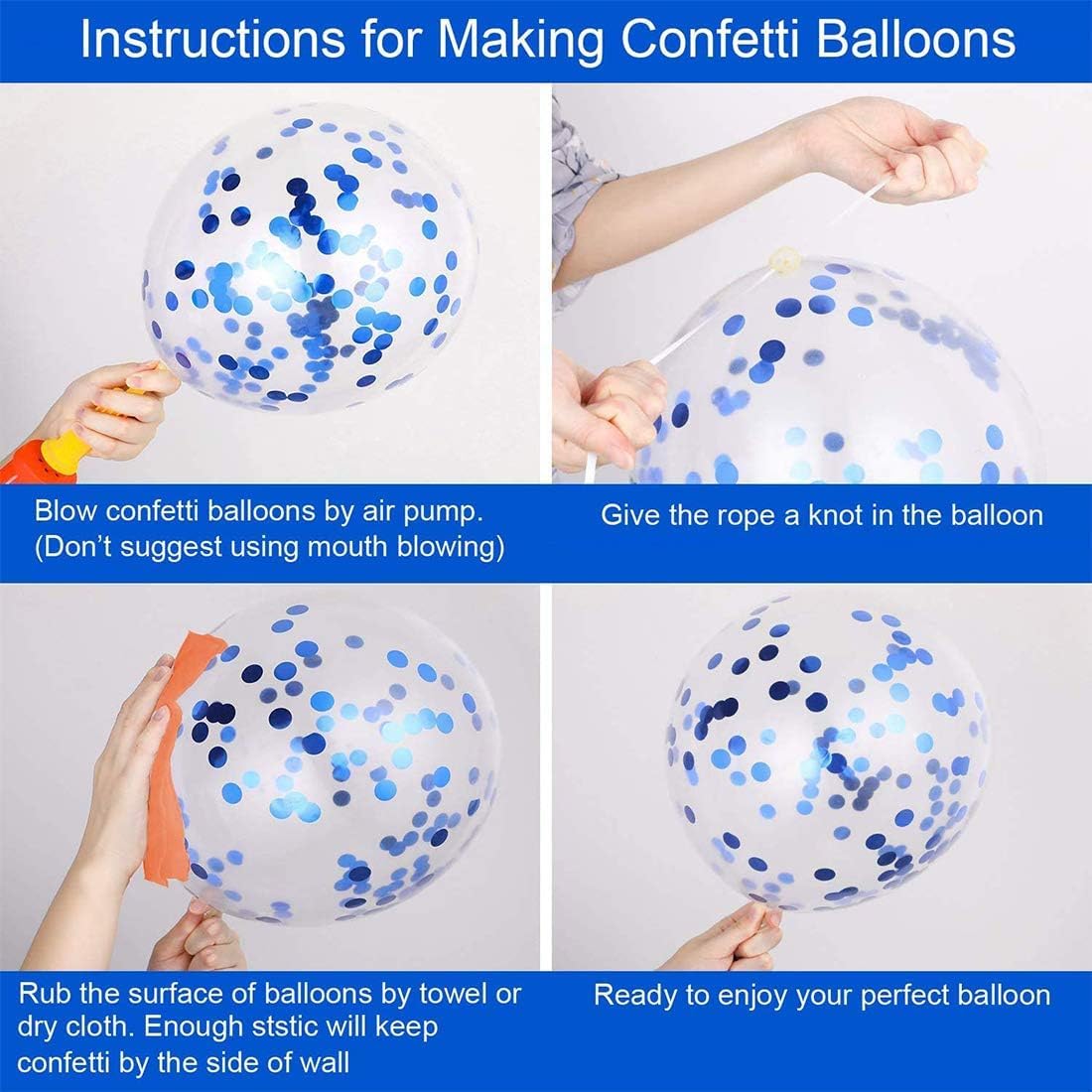 Instructions for Making Confetti Balloons

Blow confetti balloons by air pump. (Don't suggest using mouth blowing)

Give the rope a knot in the balloon

Rub the surface of balloons by towel or dry cloth. Enough ststic will keep confetti by the side of wall

Ready to enjoy your perfect balloon