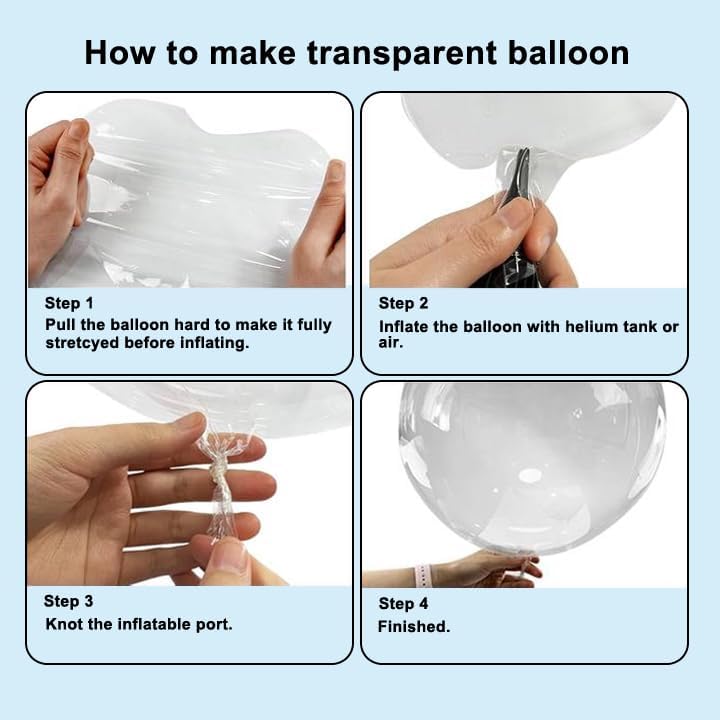 How to make transparent balloon

Step 1
Pull the balloon hard to make it fully stretcyed before inflating.

Step 2
Inflate the balloon with helium tank or air.

Step 3
Knot the inflatable port.

Step 4
Finished.