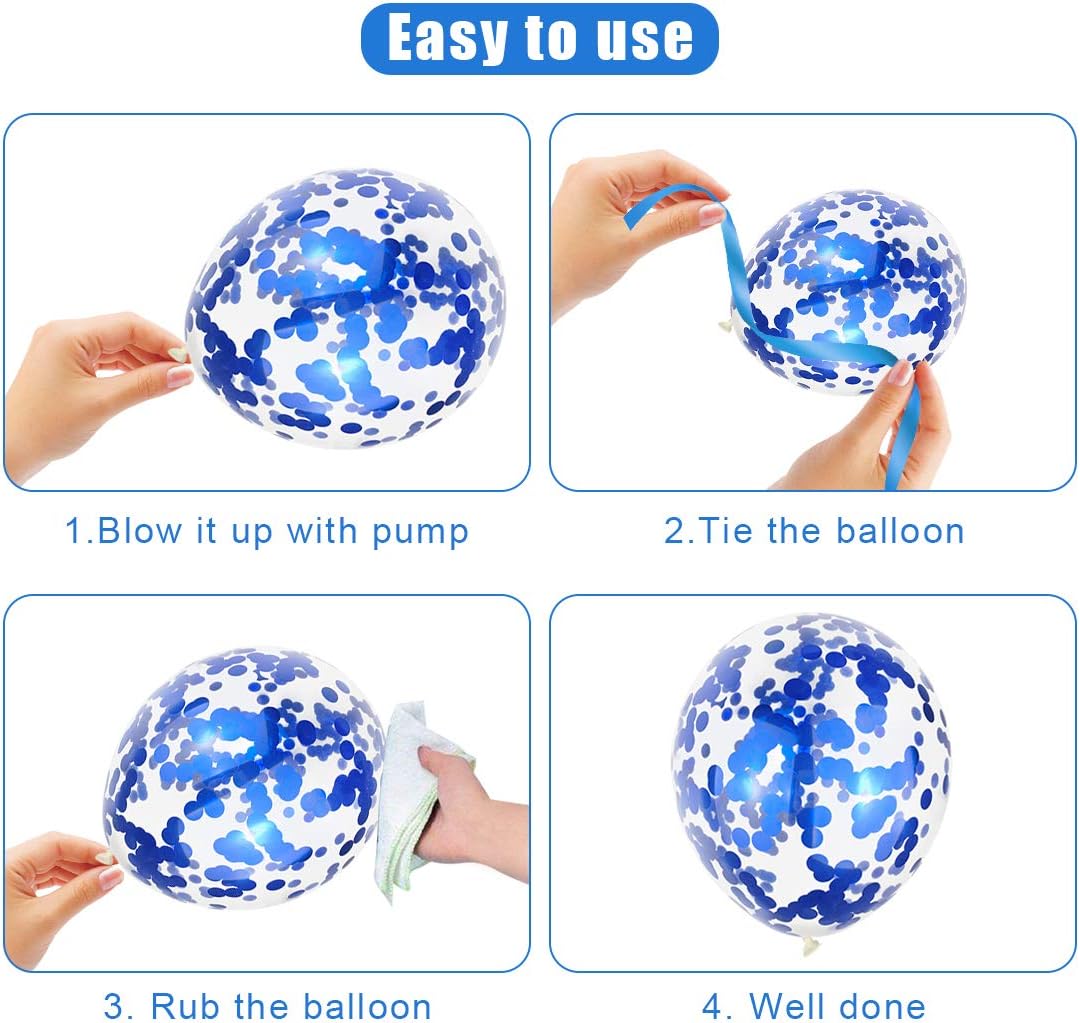 Easy to use

1.Blow it up with pump

2.Tie the balloon

3. Rub the balloon

4. Well done