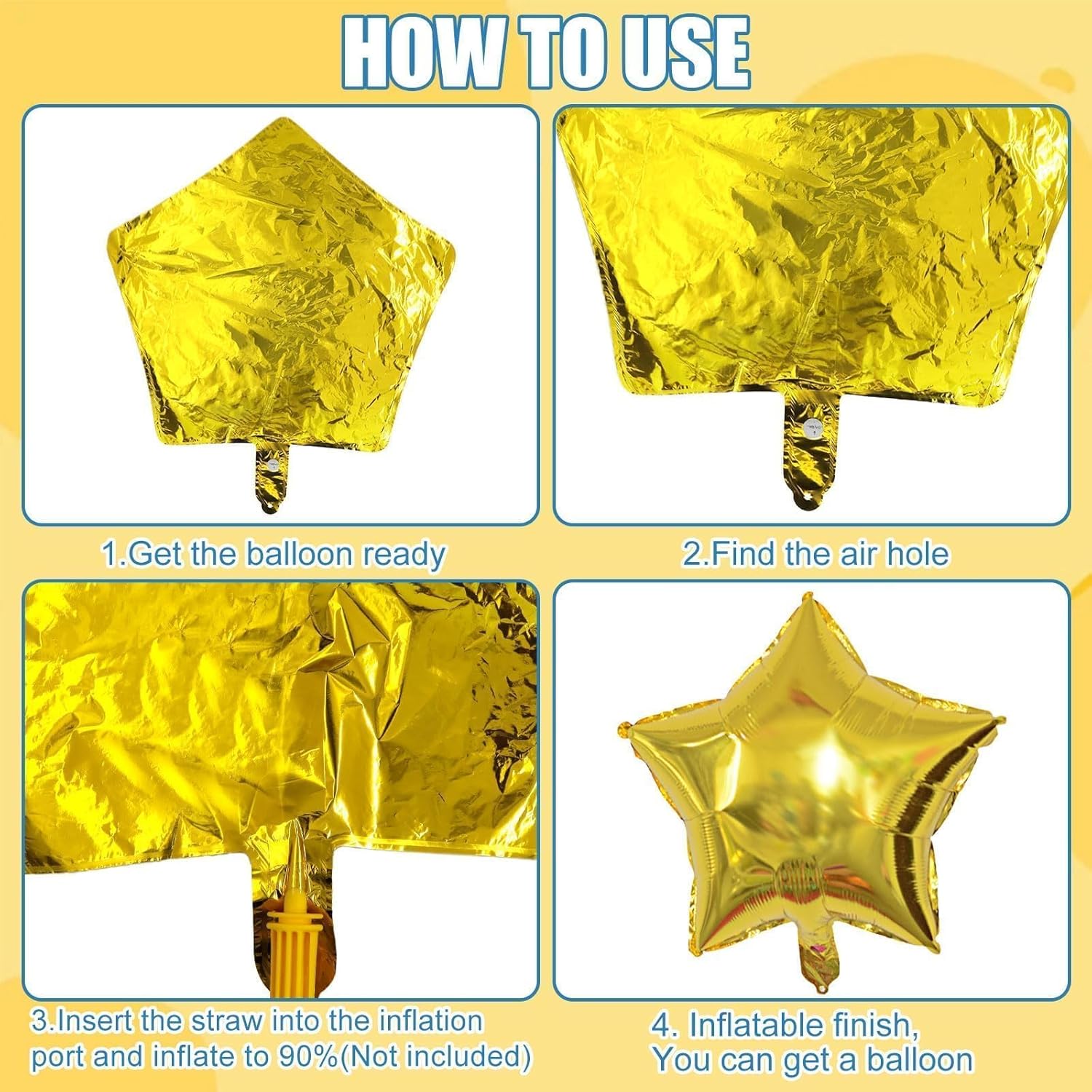 HOW TO USE

1.Get the balloon ready

2.Find the air hole

3.Insert the straw into the inflation port and inflate to 90%(Not included)

4. Inflatable finish, You can get a balloon