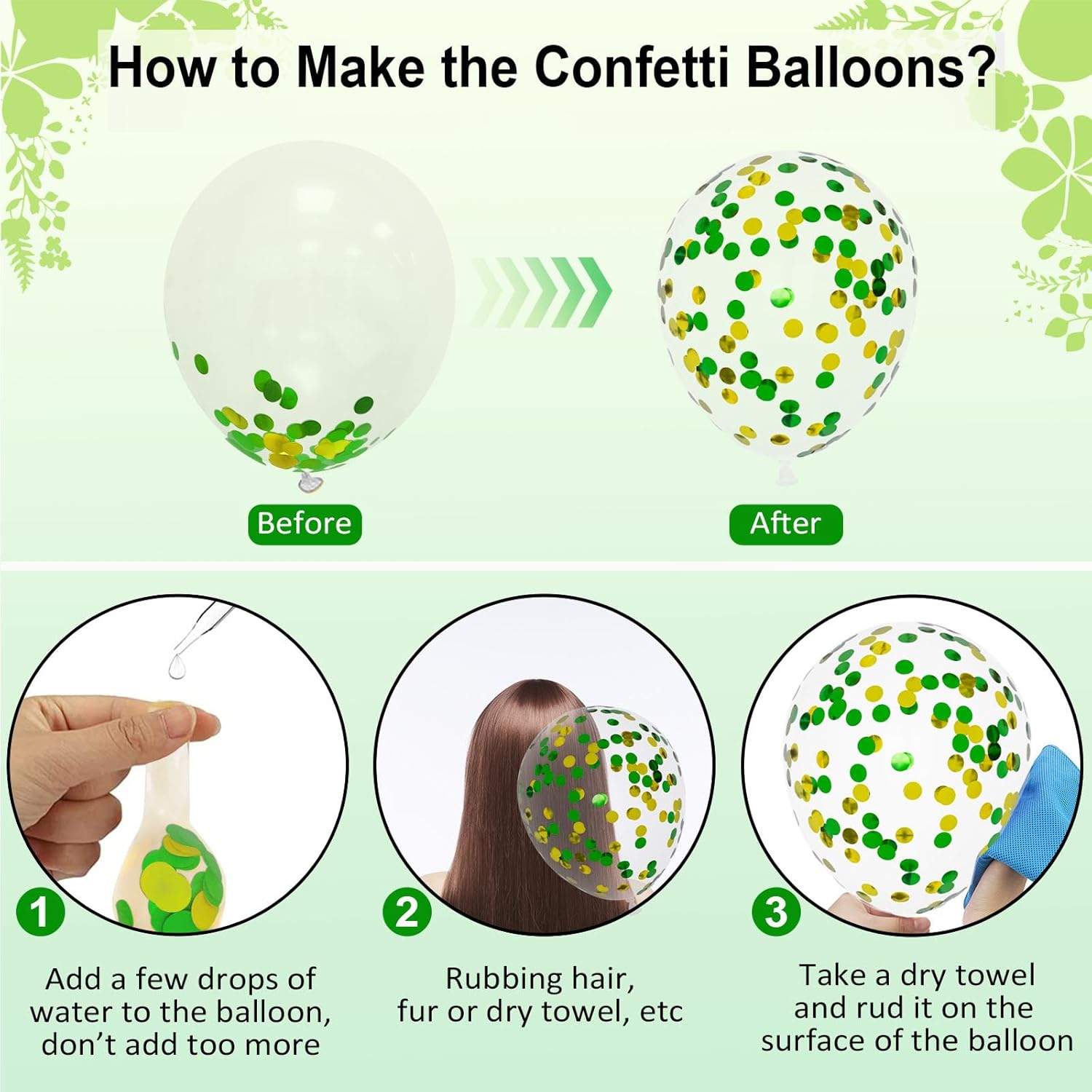 How to Make the Confetti Balloons?

Before

After

1

Add a few drops of water to the balloon, don't add too more

2

Rubbing hair, fur or dry towel, etc

3

Take a dry towel and rud it on the surface of the balloon