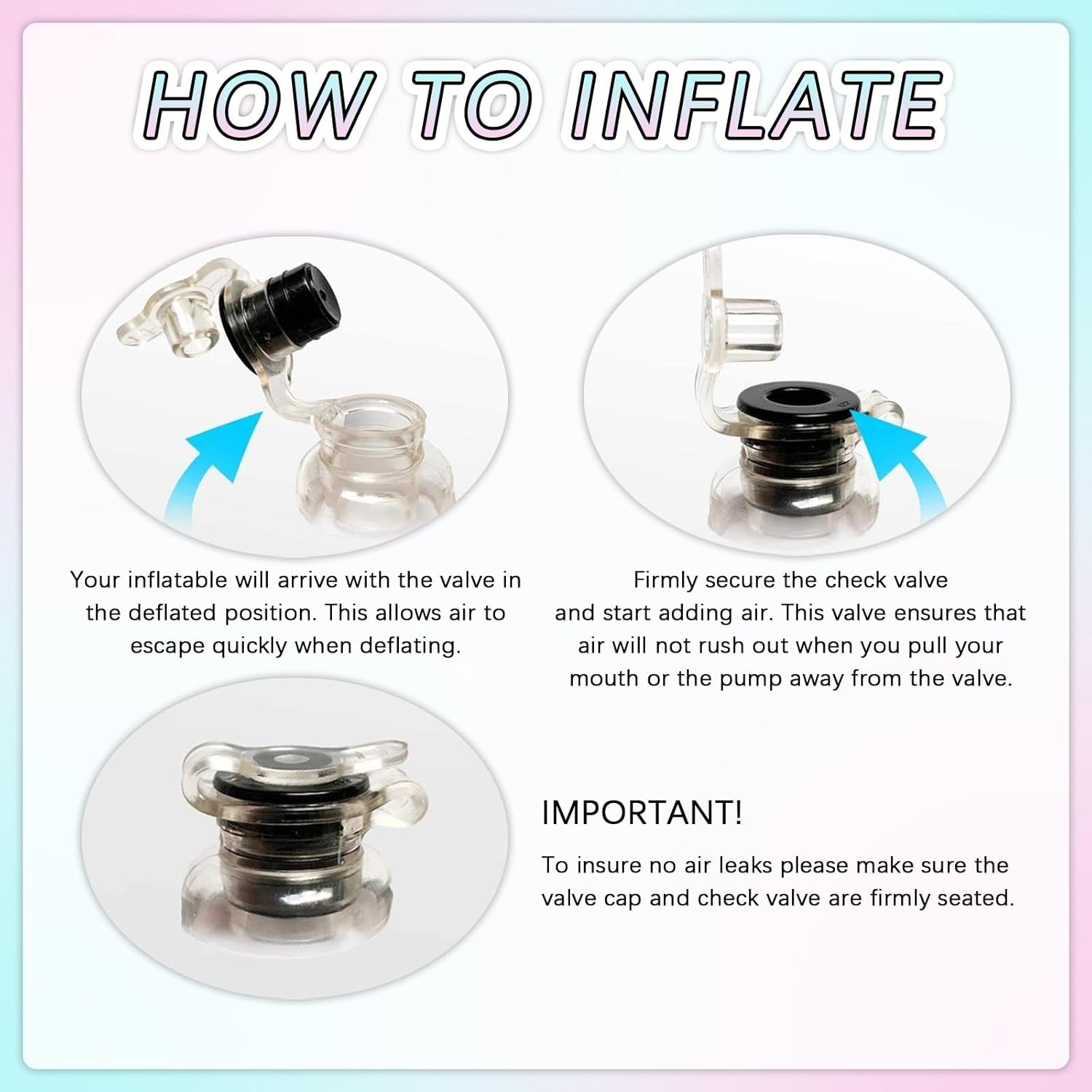 HOW TO INFLATE

Your inflatable will arrive with the valve in the deflated position. This allows air to escape quickly when deflating.

Firmly secure the check valve and start adding air. This valve ensures that air will not rush out when you pull your mouth or the pump away from the valve.

IMPORTANT!

To insure no air leaks please make sure the valve cap and check valve are firmly seated.