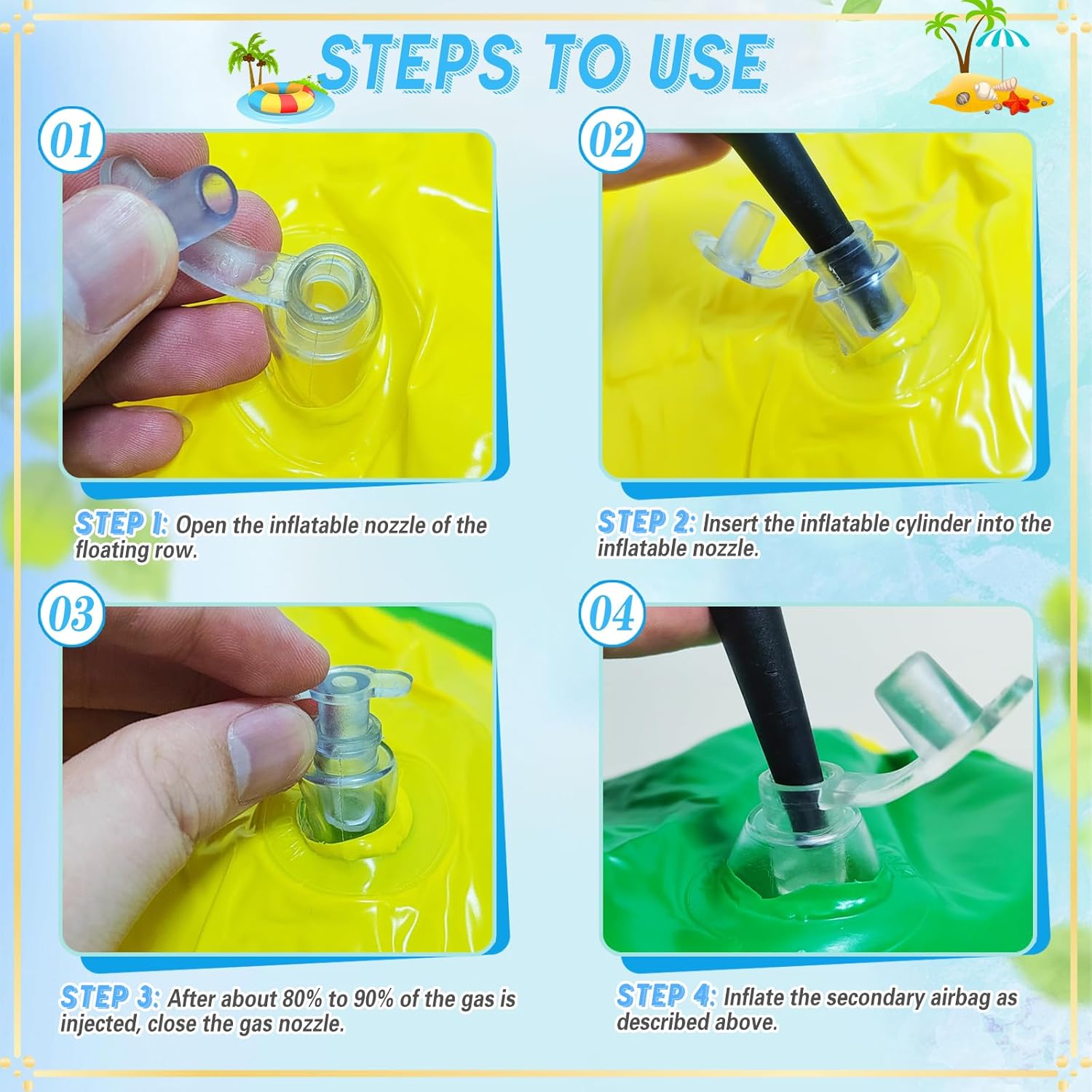 STEPS TO USE

01

STEP 1: Open the inflatable nozzle of the floating row.

02

STEP 2: Insert the inflatable cylinder into the inflatable nozzle.

03

STEP 3: After about 80% to 90% of the gas is injected, close the gas nozzle.

04

STEP 4: Inflate the secondary airbag as described above.