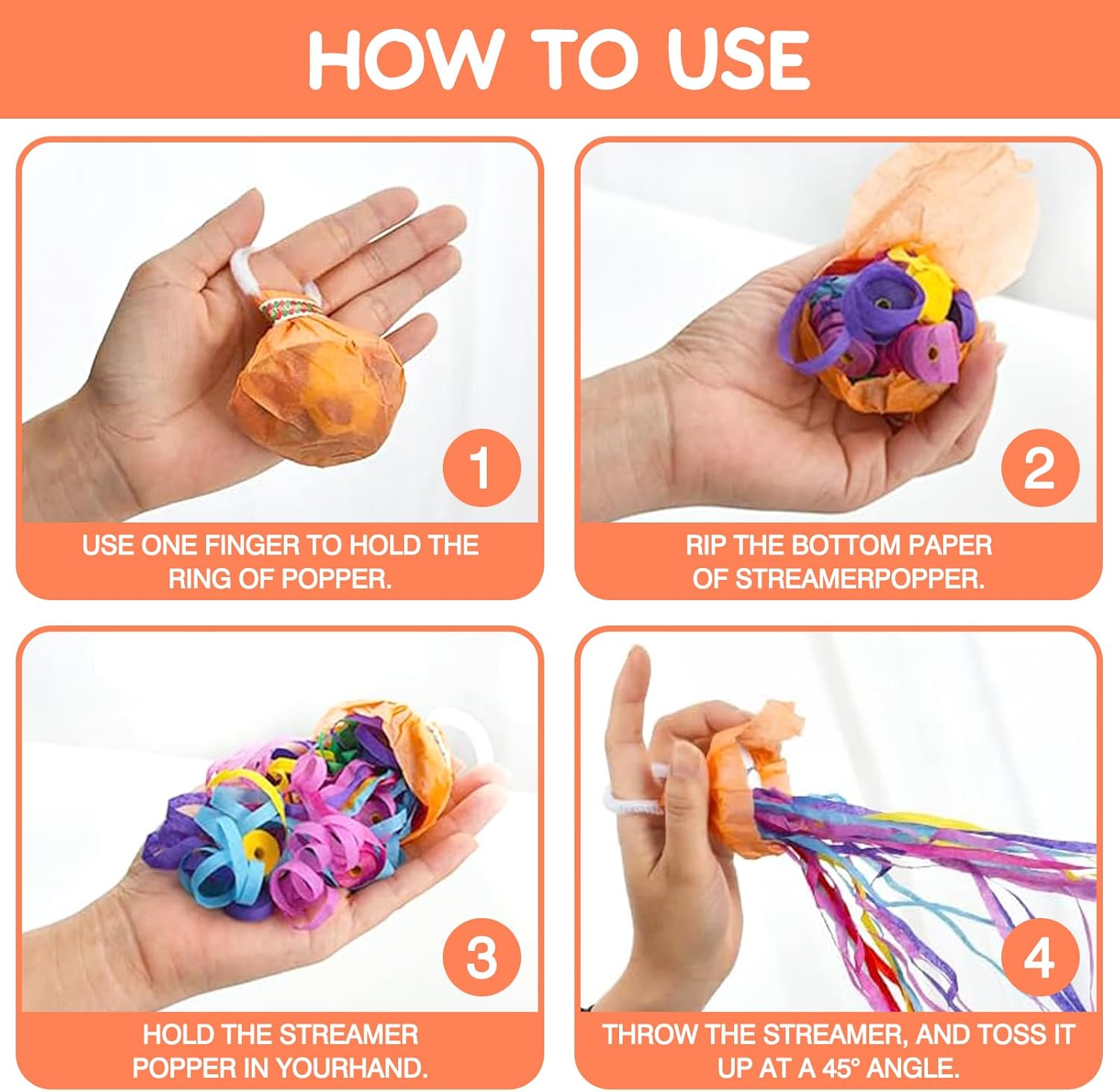 HOW TO USE

1

USE ONE FINGER TO HOLD THE RING OF POPPER.

2

RIP THE BOTTOM PAPER OF STREAMERPOPPER.

3

HOLD THE STREAMER POPPER IN YOURHAND.

4

THROW THE STREAMER, AND TOSS IT UP AT A 45° ANGLE.