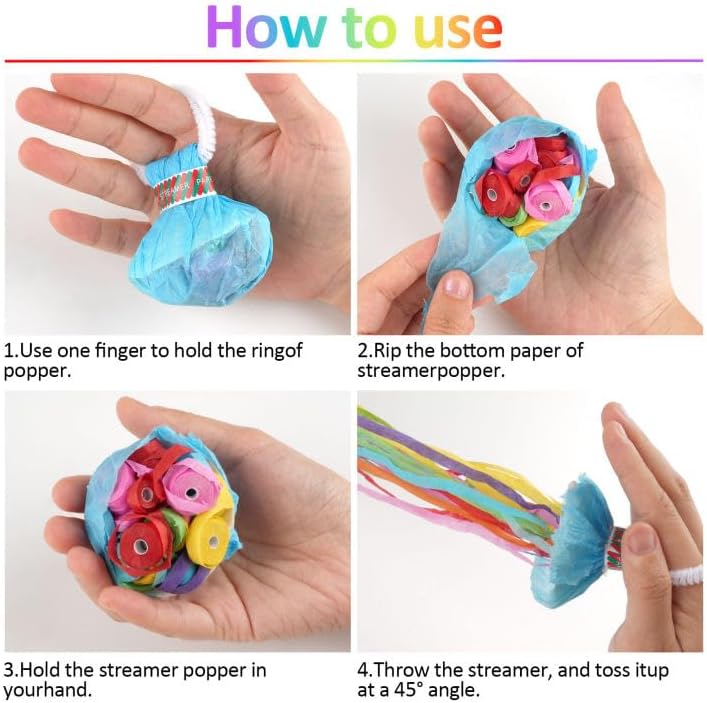 How to use

STREAMER PAR

1.Use one finger to hold the ringof popper.

2.Rip the bottom paper of streamerpopper.

3.Hold the streamer popper in yourhand.

4.Throw the streamer, and toss itup at a 45° angle.