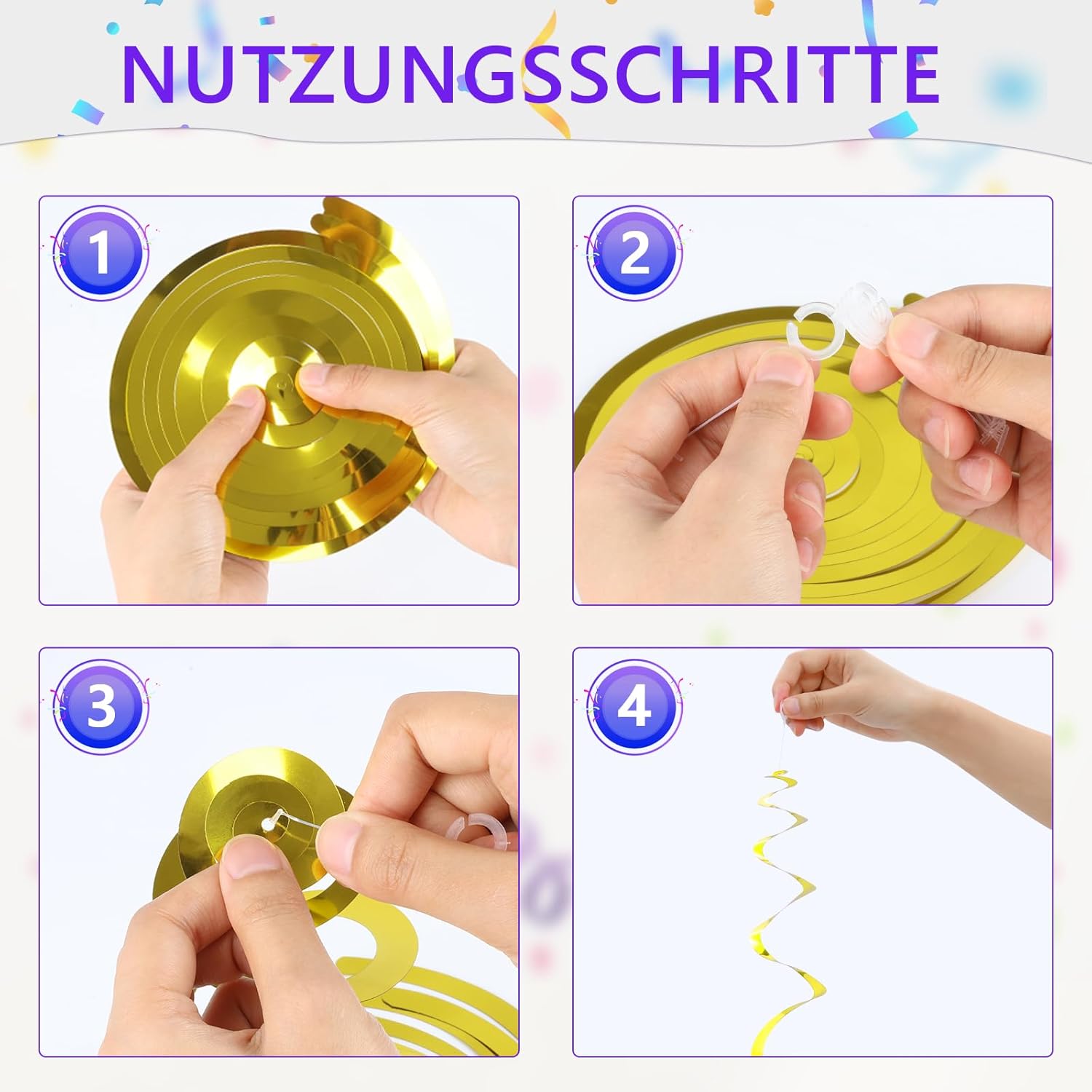 NUTZUNGSSCHRITTE

1

2

3

4