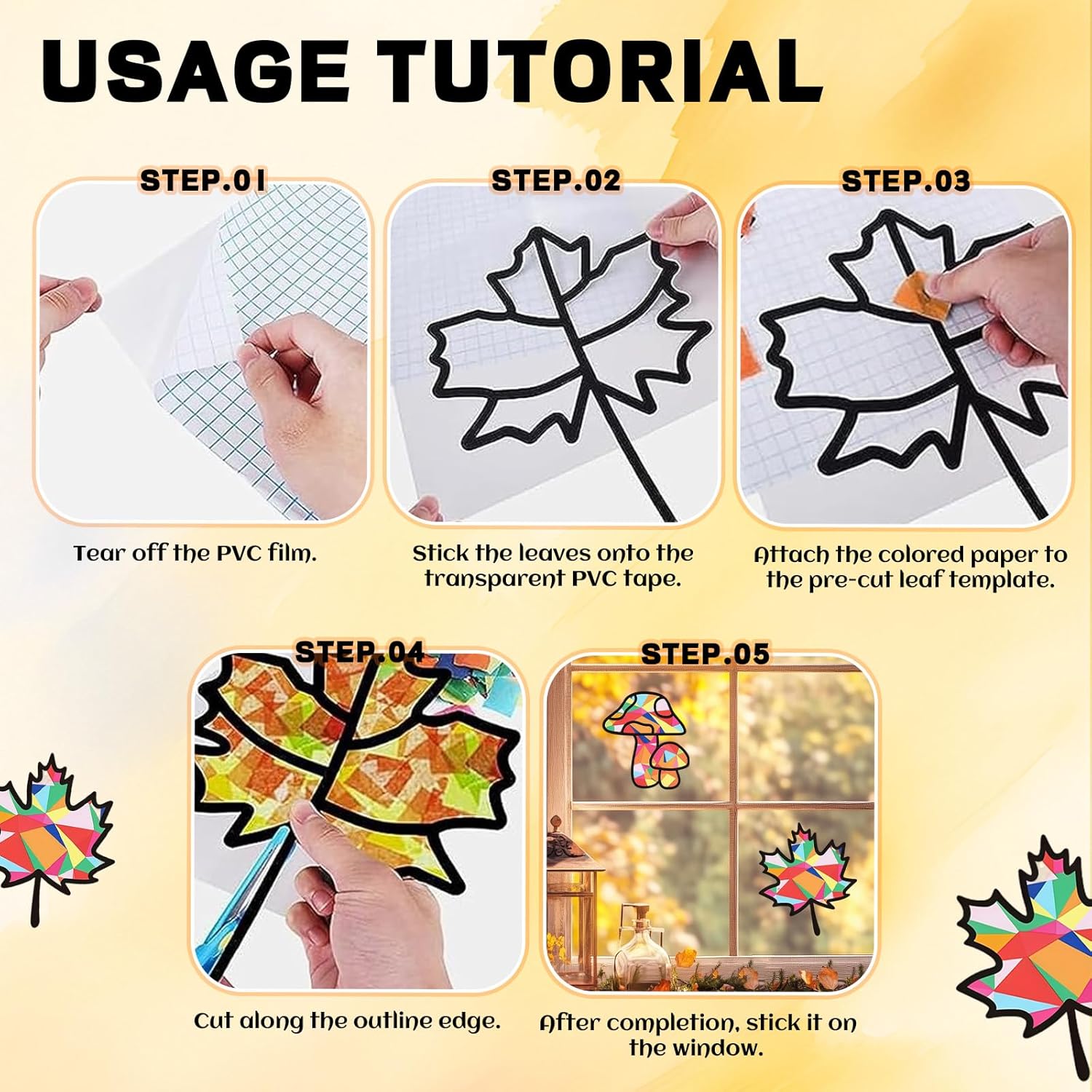 USAGE TUTORIAL

STEP.01

Tear off the PVC film.

STEP.02

Stick the leaves onto the transparent PVC tape.

STEP.03

Attach the colored paper to the pre-cut leaf template.

STEP.04

Cut along the outline edge.

STEP.05

After completion, stick it on the window.