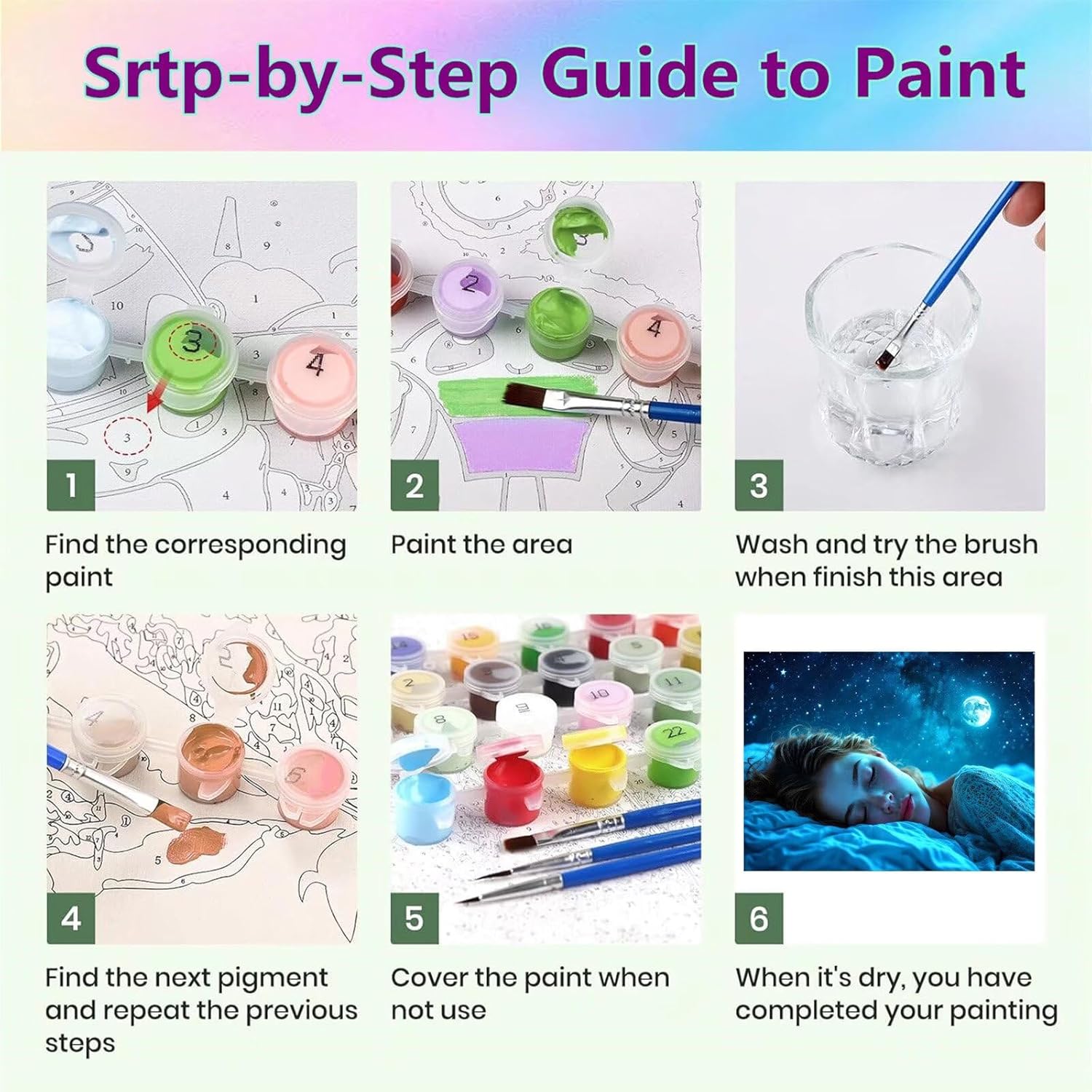 Srtp-by-Step Guide to Paint

1

Find the corresponding paint

2

Paint the area

3

Wash and try the brush when finish this area

4

Find the next pigment and repeat the previous steps

5

Cover the paint when not use

6

When it's dry, you have completed your painting