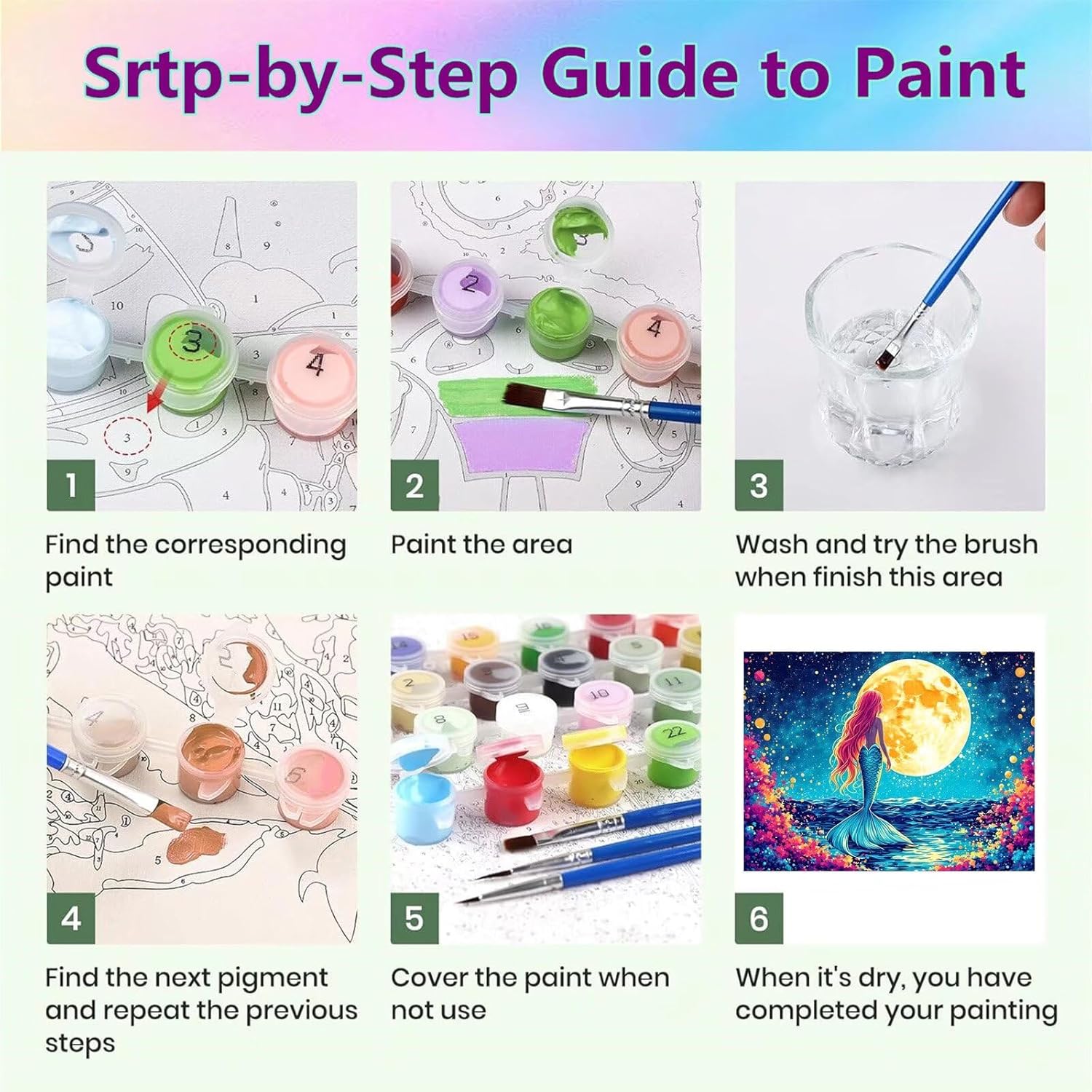 Srtp-by-Step Guide to Paint

1

Find the corresponding paint

2

Paint the area

3

Wash and try the brush when finish this area

4

Find the next pigment and repeat the previous steps

5

Cover the paint when not use

6

When it's dry, you have completed your painting