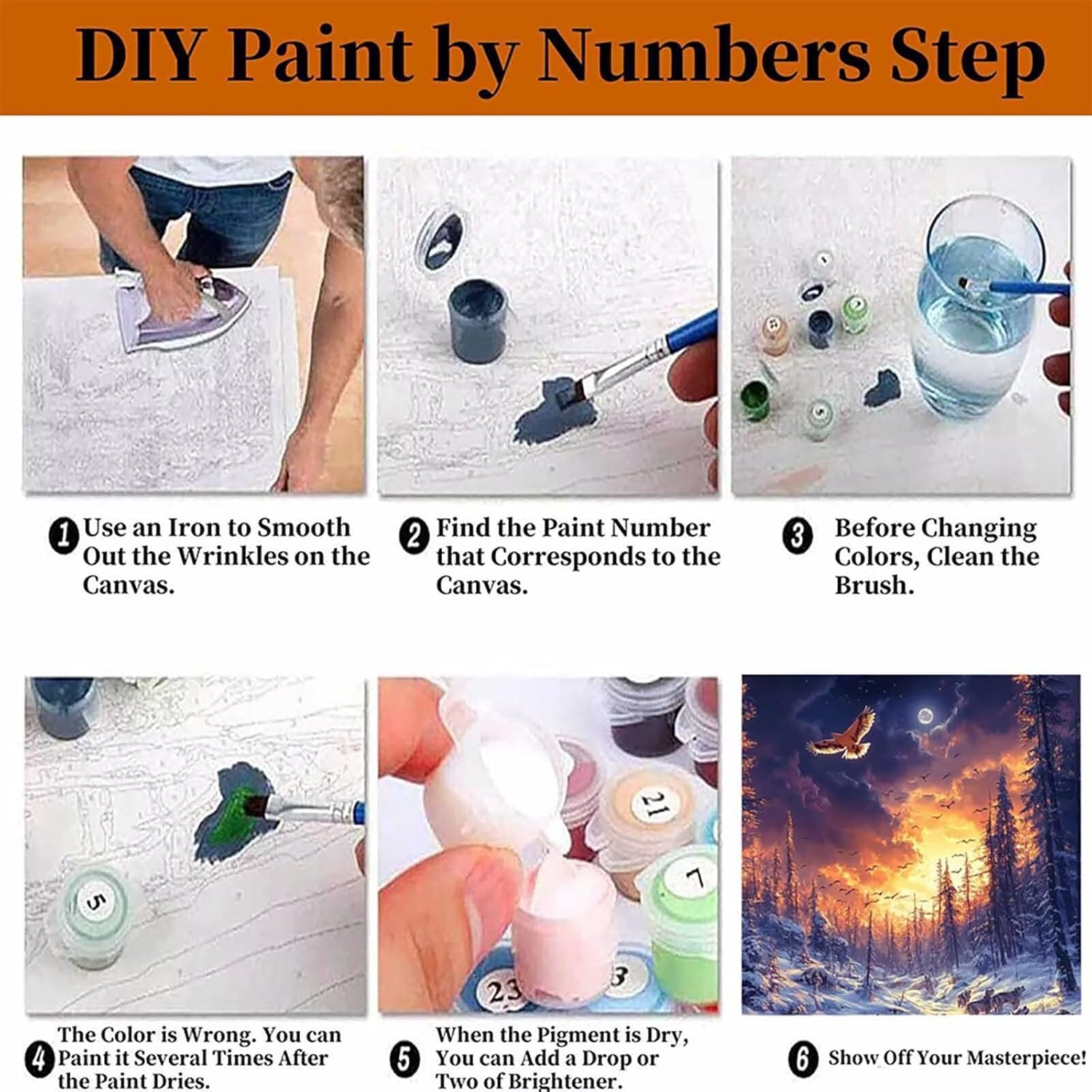 DIY Paint by Numbers Step

1 Use an Iron to Smooth Out the Wrinkles on the Canvas.

2 Find the Paint Number that Corresponds to the Canvas.

3 Before Changing Colors, Clean the Brush.

5

21

7

23

3

4 The Color is Wrong. You can Paint it Several Times After the Paint Dries.

5 When the Pigment is Dry, You can Add a Drop or Two of Brightener.

6 Show Off Your Masterpiece!