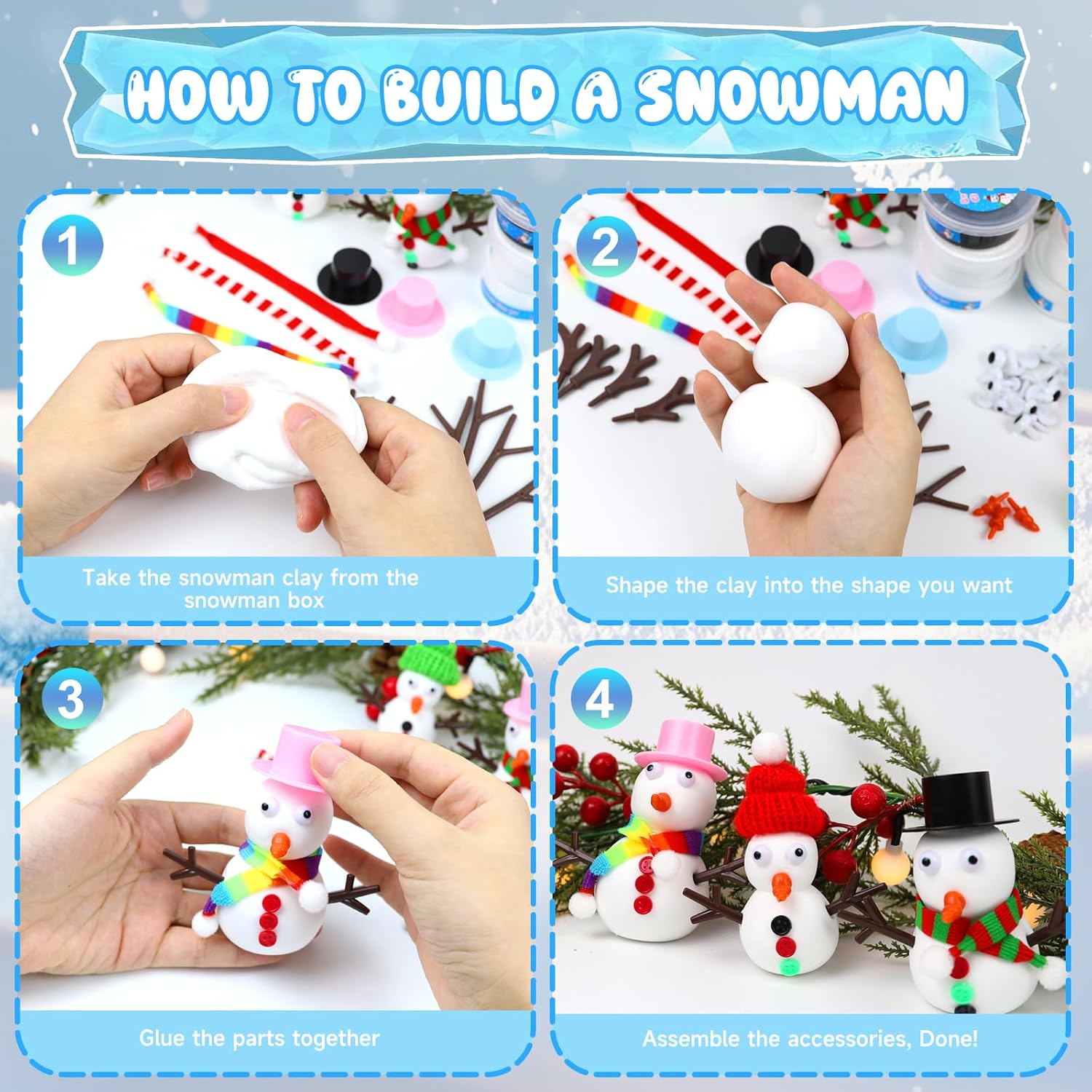 HOW TO BUILD A SNOWMAN

1

Take the snowman clay from the snowman box

2

Shape the clay into the shape you want

3

Glue the parts together

4

Assemble the accessories, Done!