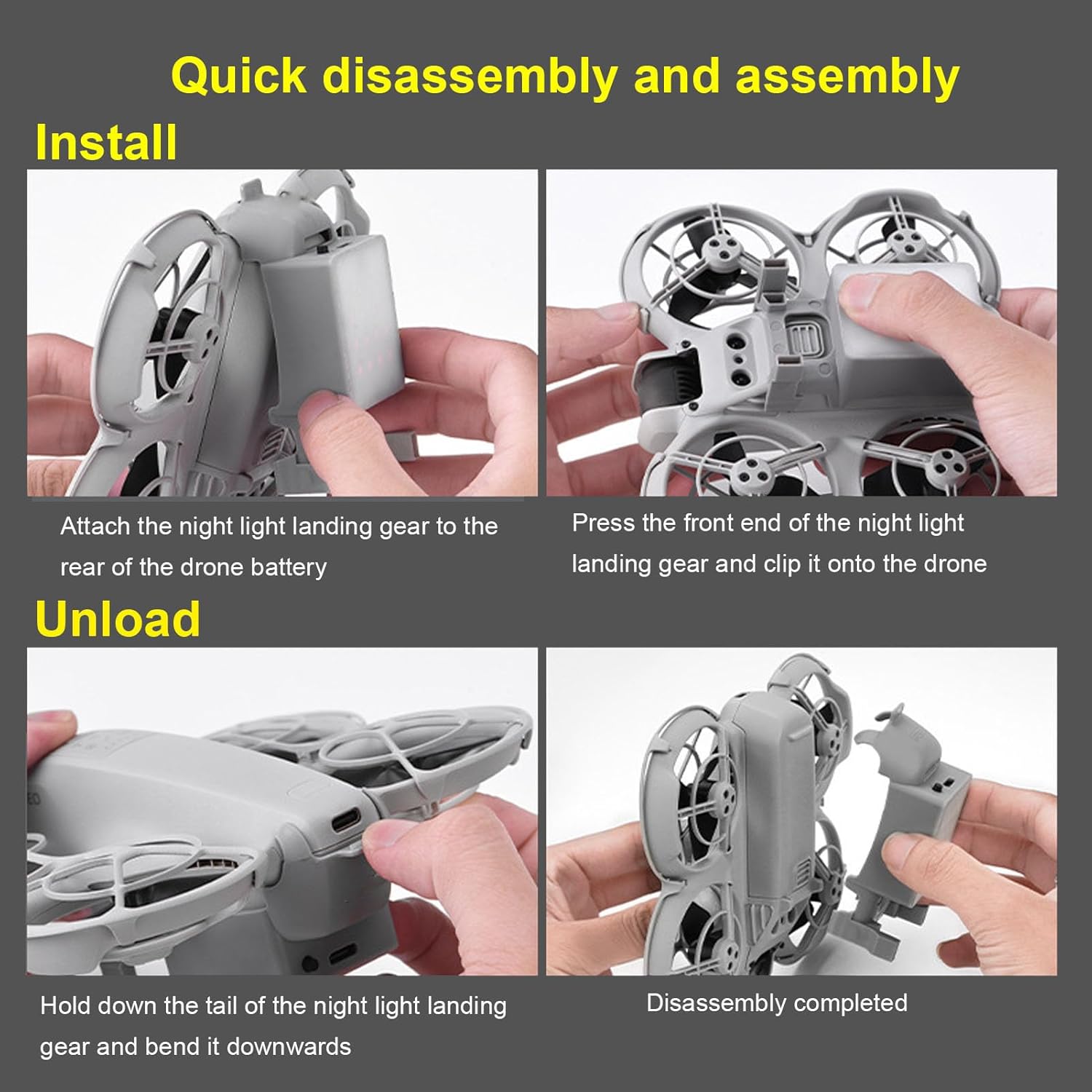 Quick disassembly and assembly

Install

Attach the night light landing gear to the rear of the drone battery

Press the front end of the night light landing gear and clip it onto the drone

Unload

Hold down the tail of the night light landing gear and bend it downwards

Disassembly completed