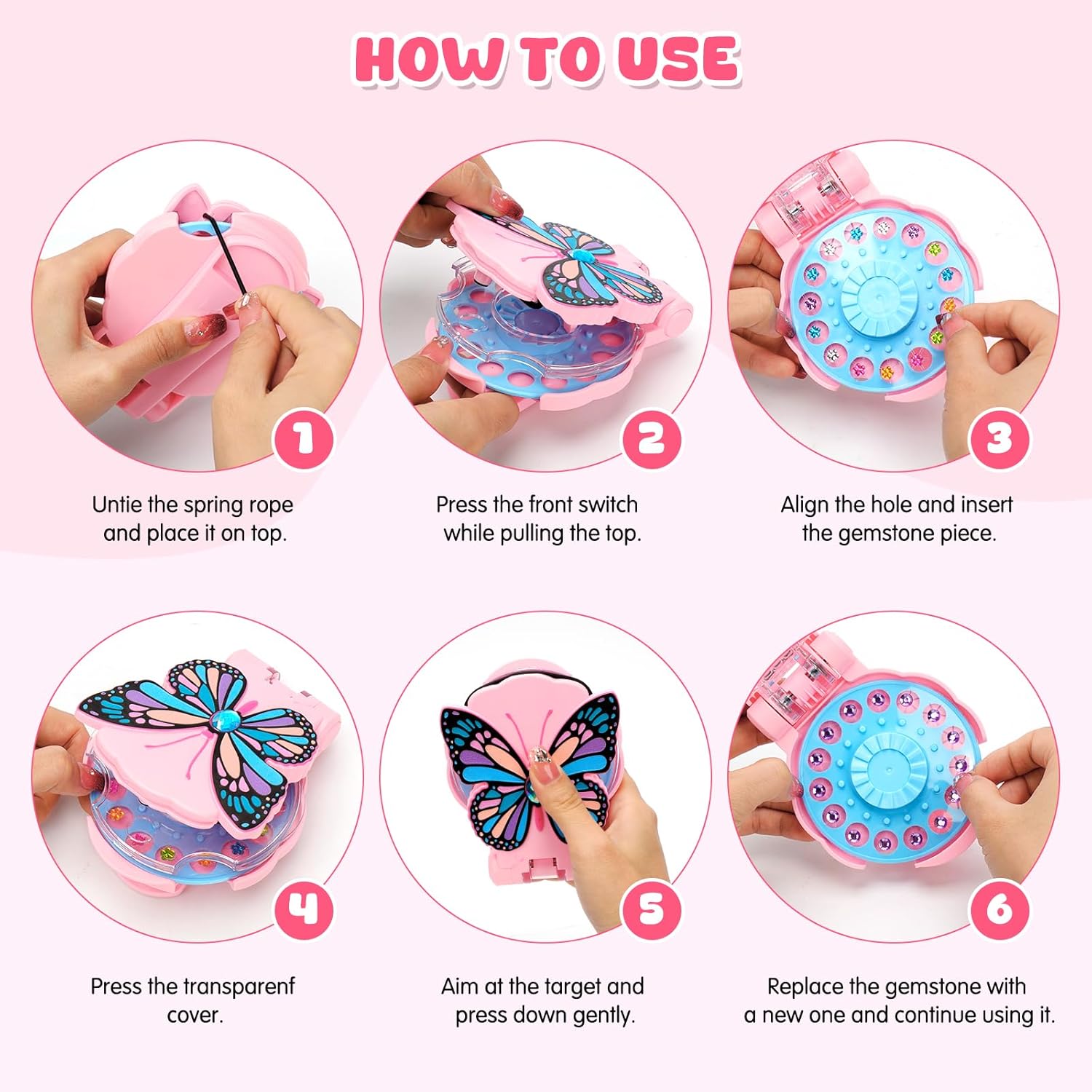 HOW TO USE

1

Untie the spring rope and place it on top.

2

Press the front switch while pulling the top.

3

Align the hole and insert the gemstone piece.

4

Press the transparenf cover.

5

Aim at the target and press down gently.

6

Replace the gemstone with a new one and continue using it.