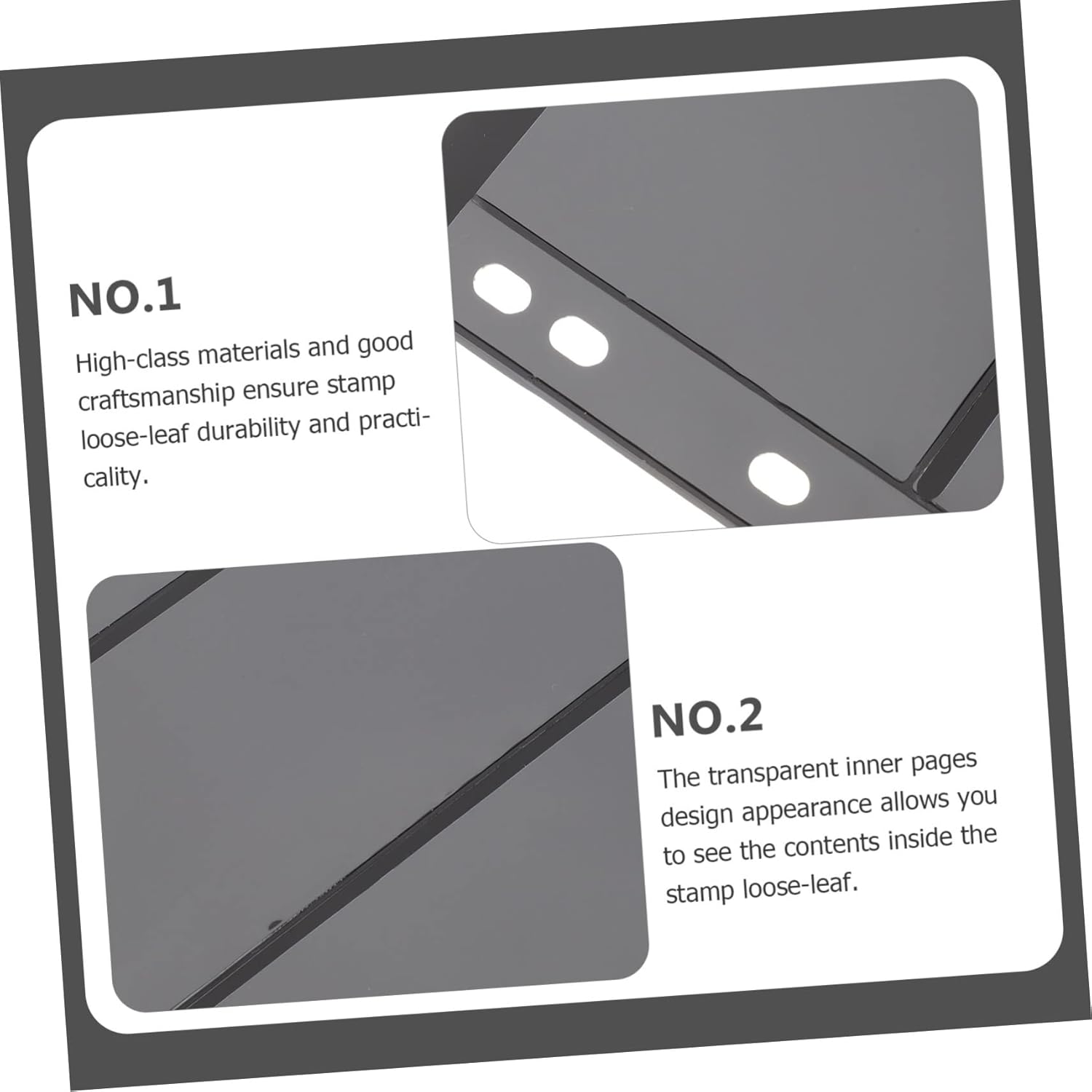 NO.1

High-class materials and good craftsmanship ensure stamp loose-leaf durability and practicality.

NO.2

The transparent inner pages design appearance allows you to see the contents inside the stamp loose-leaf.