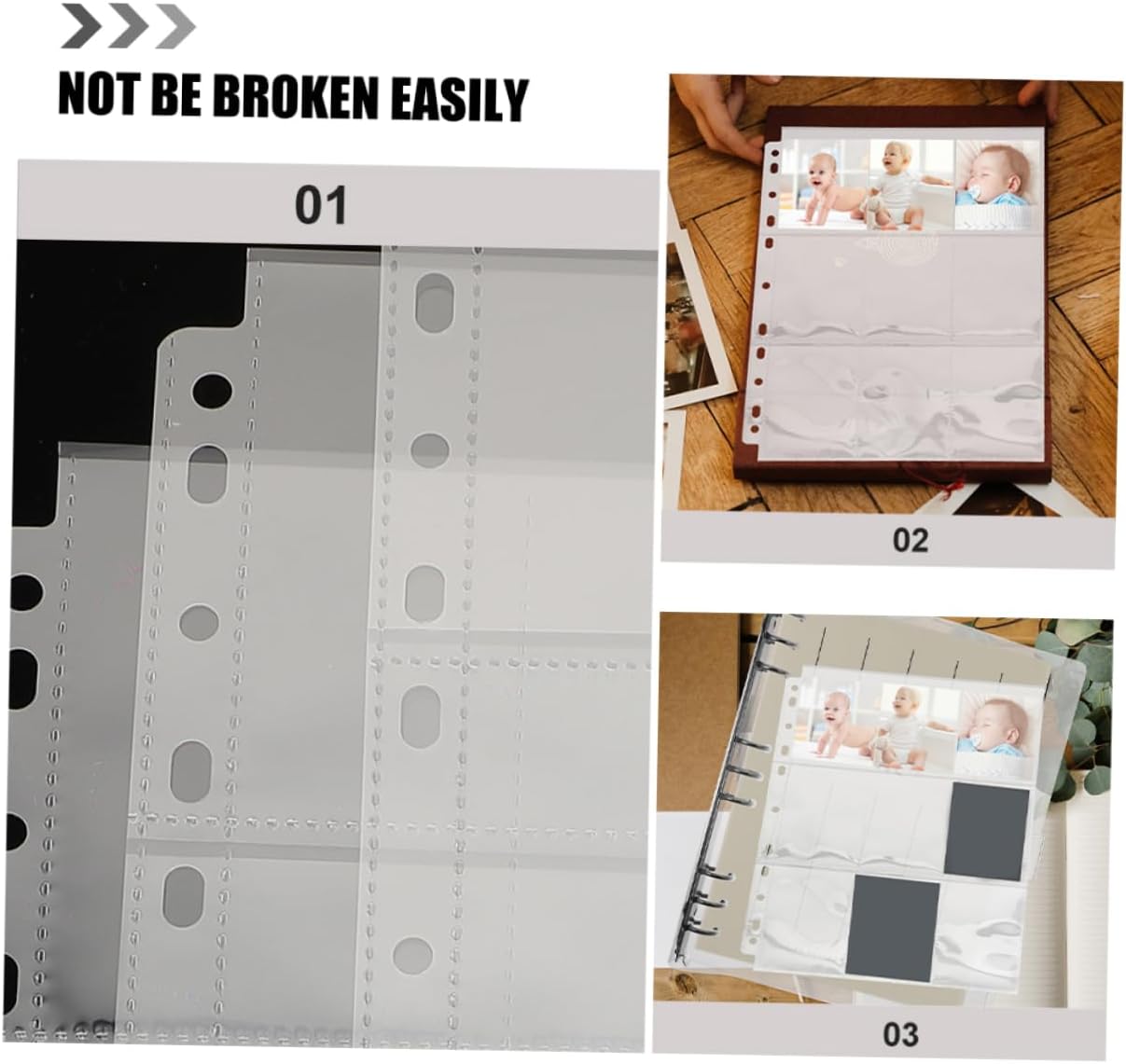 NOT BE BROKEN EASILY

01

02

03