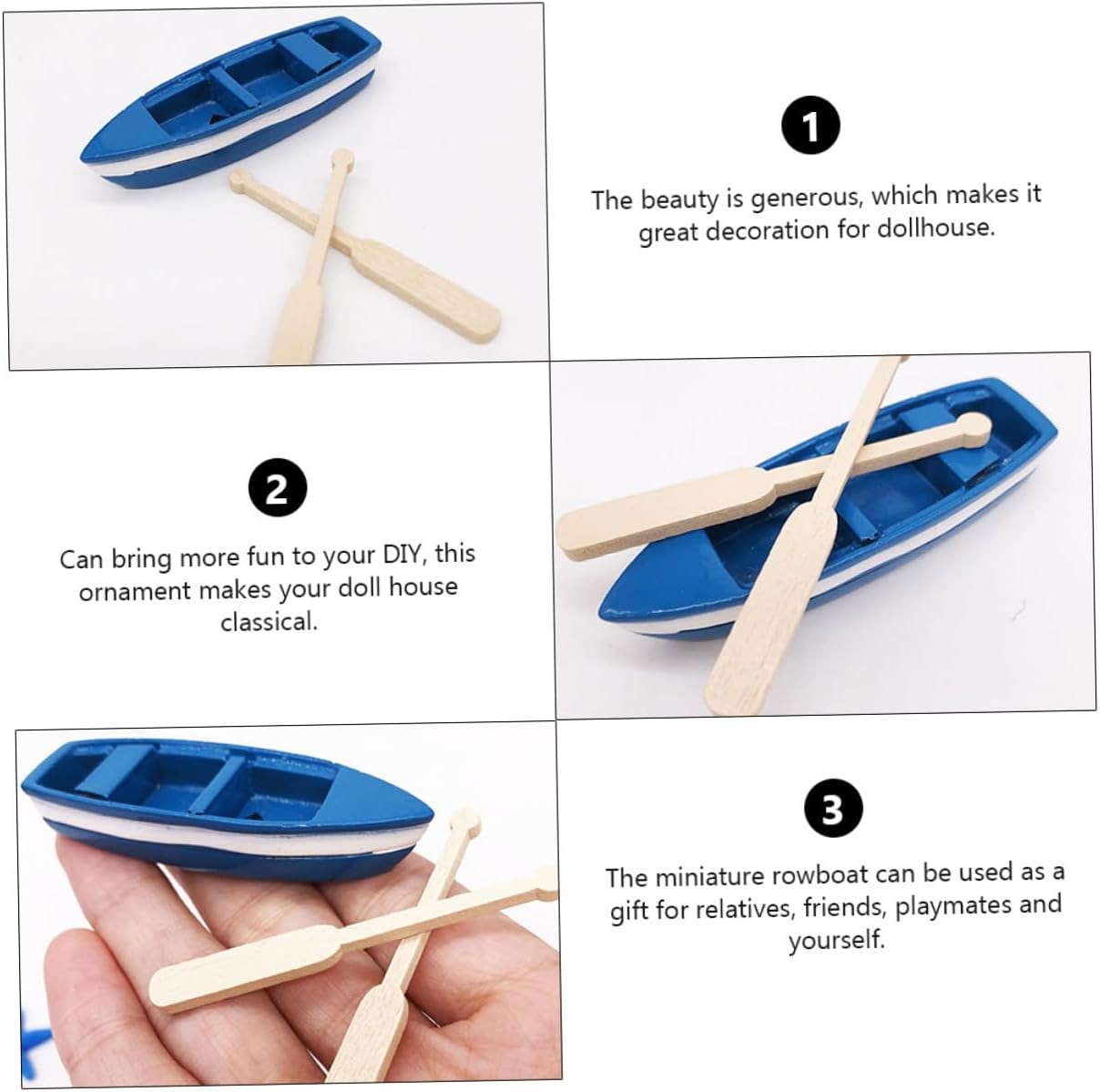 1

The beauty is generous, which makes it great decoration for dollhouse.

2

Can bring more fun to your DIY, this ornament makes your doll house classical.

3

The miniature rowboat can be used as a gift for relatives, friends, playmates and yourself.