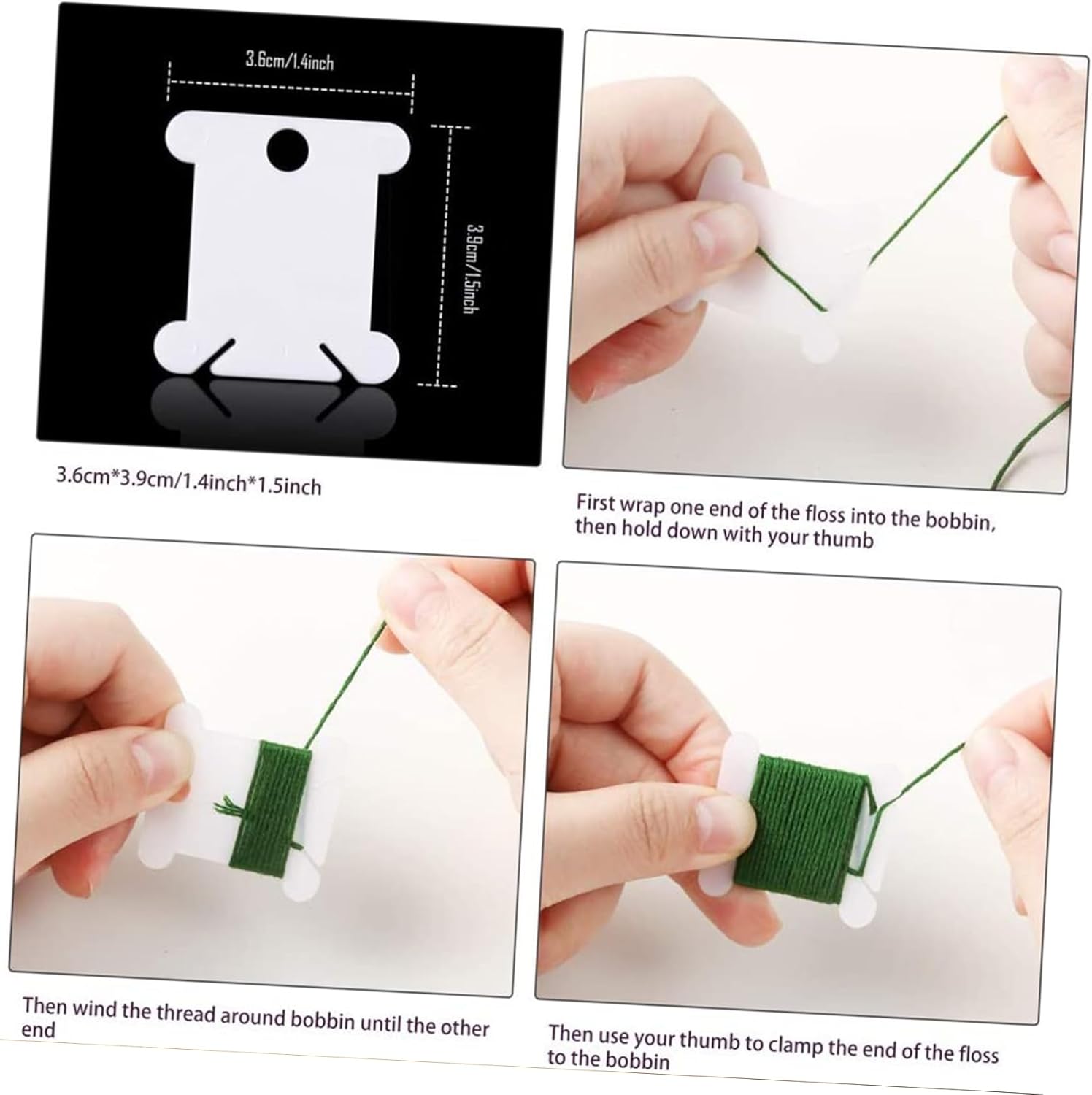 3.6cm/1.4inch

3.9cm/1.5inch

3.6cm*3.9cm/1.4inch*1.5inch

First wrap one end of the floss into the bobbin, then hold down with your thumb

Then wind the thread around bobbin until the other end

Then use your thumb to clamp the end of the floss to the bobbin