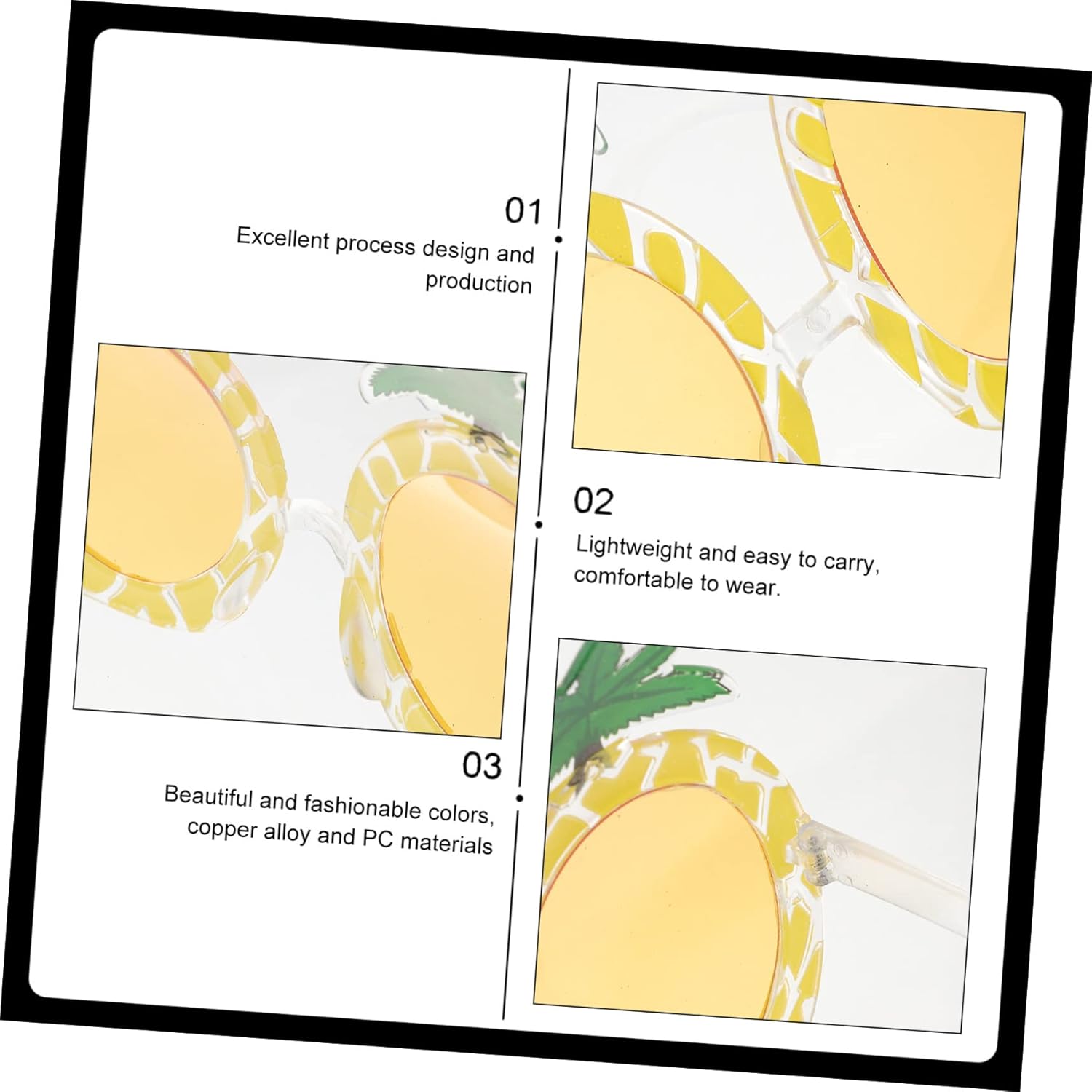 01
Excellent process design and production

02
Lightweight and easy to carry, comfortable to wear.

03
Beautiful and fashionable colors, copper alloy and PC materials