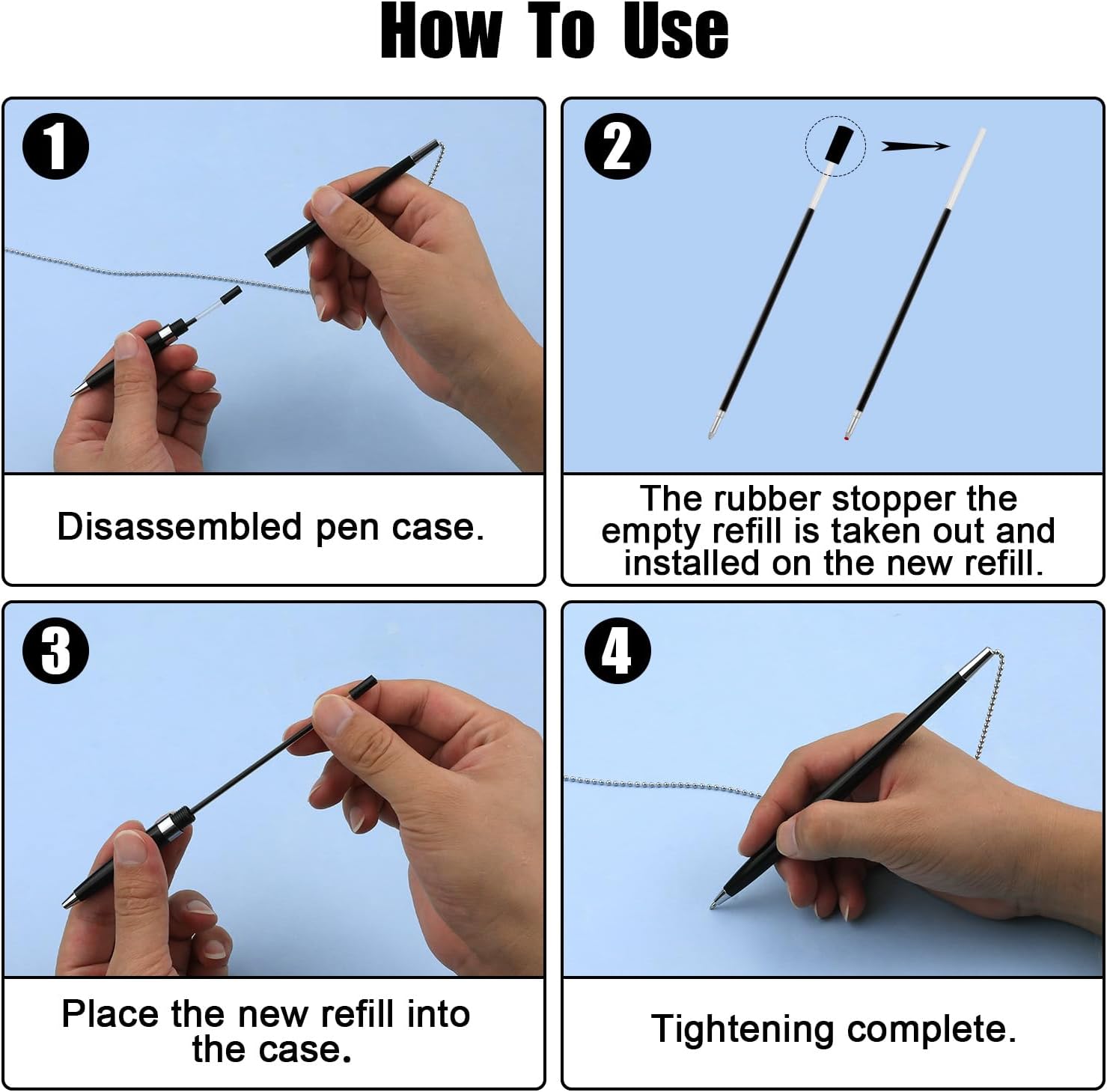 How To Use

1

Disassembled pen case.

2

The rubber stopper the empty refill is taken out and installed on the new refill.

3

Place the new refill into the case.

4

Tightening complete.