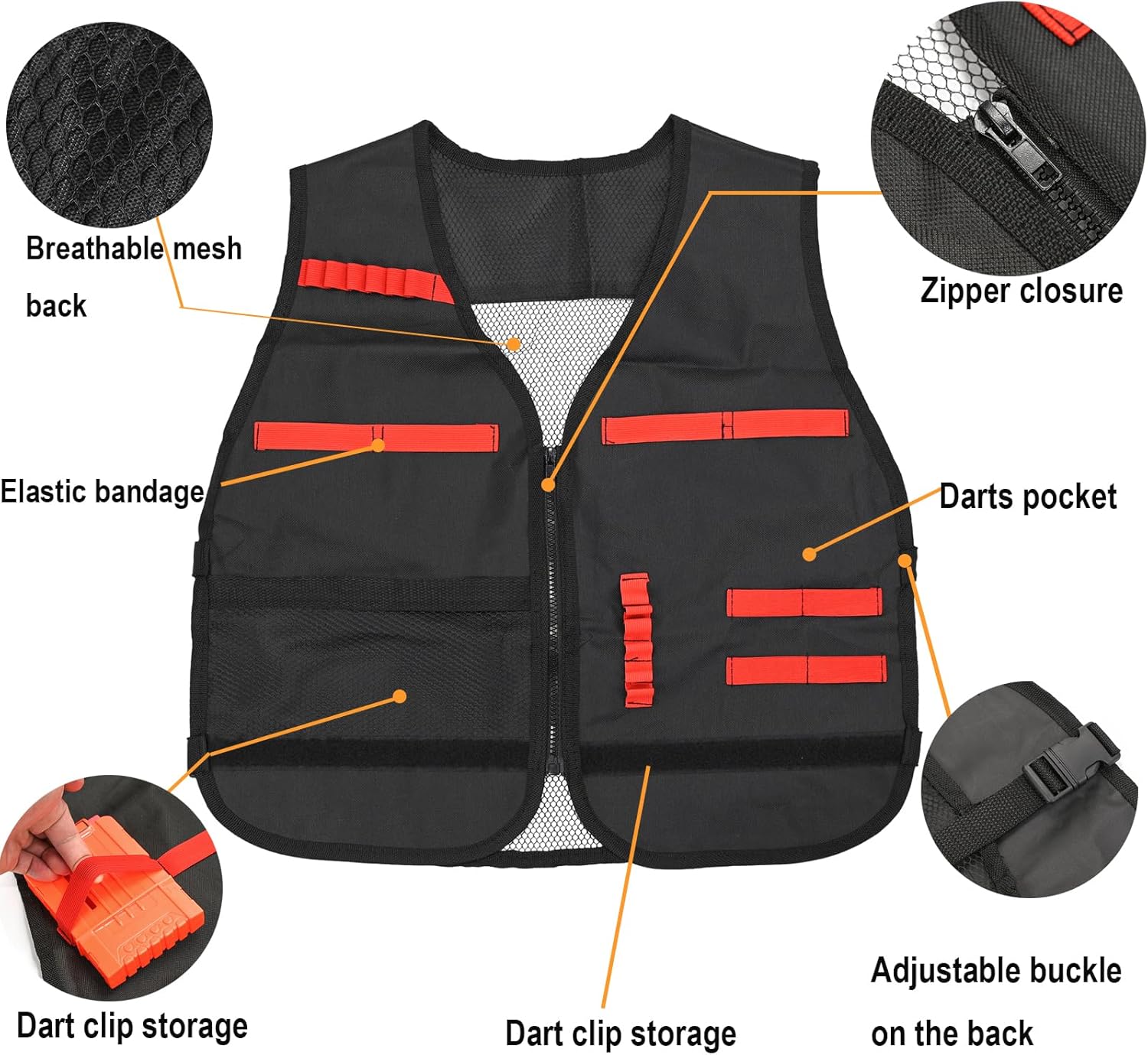 Breathable mesh back

Zipper closure

Elastic bandage

Darts pocket

Dart clip storage

Dart clip storage

Adjustable buckle on the back