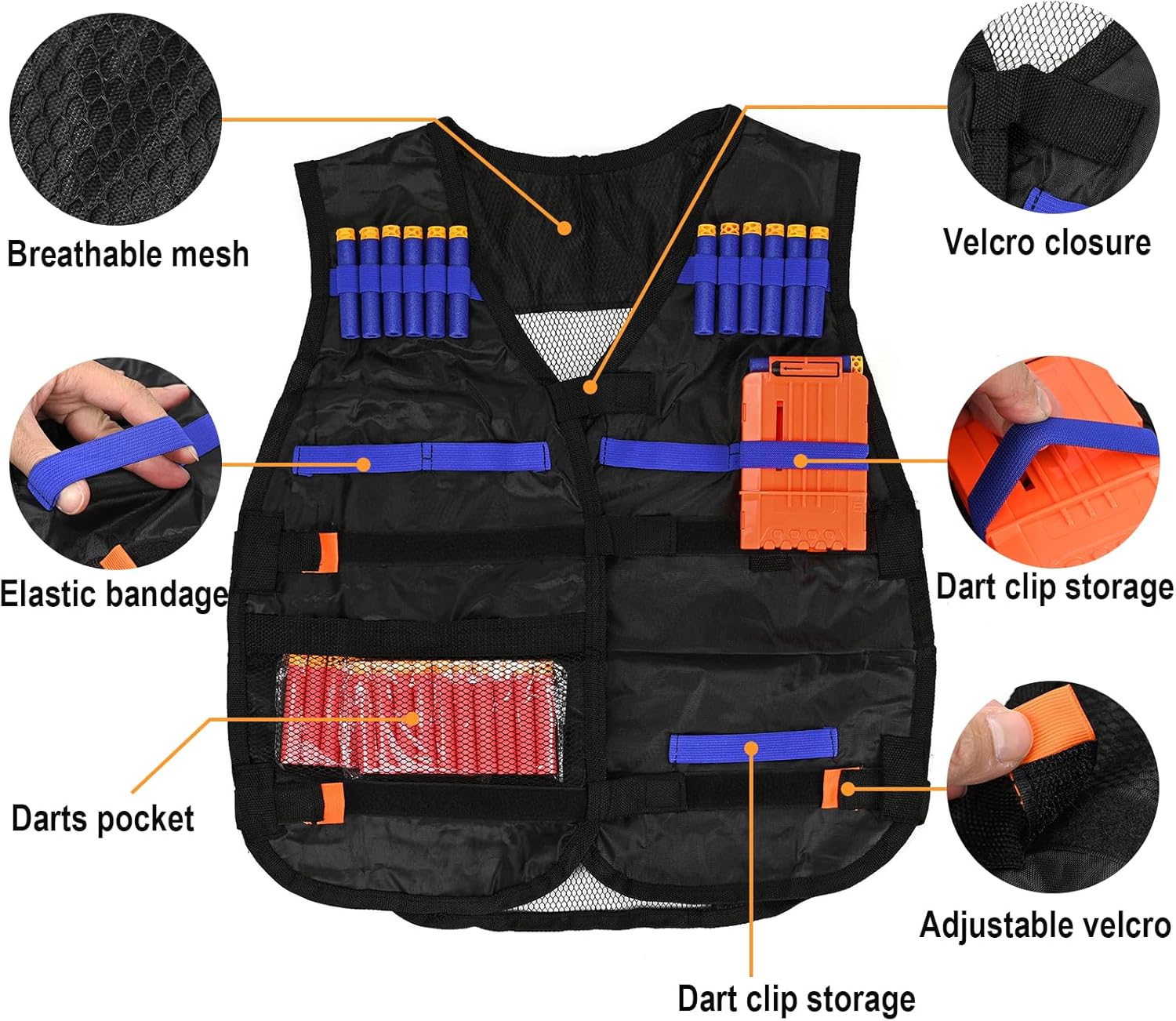 Breathable mesh

Velcro closure

Elastic bandage

Dart clip storage

Darts pocket

Adjustable velcro

Dart clip storage