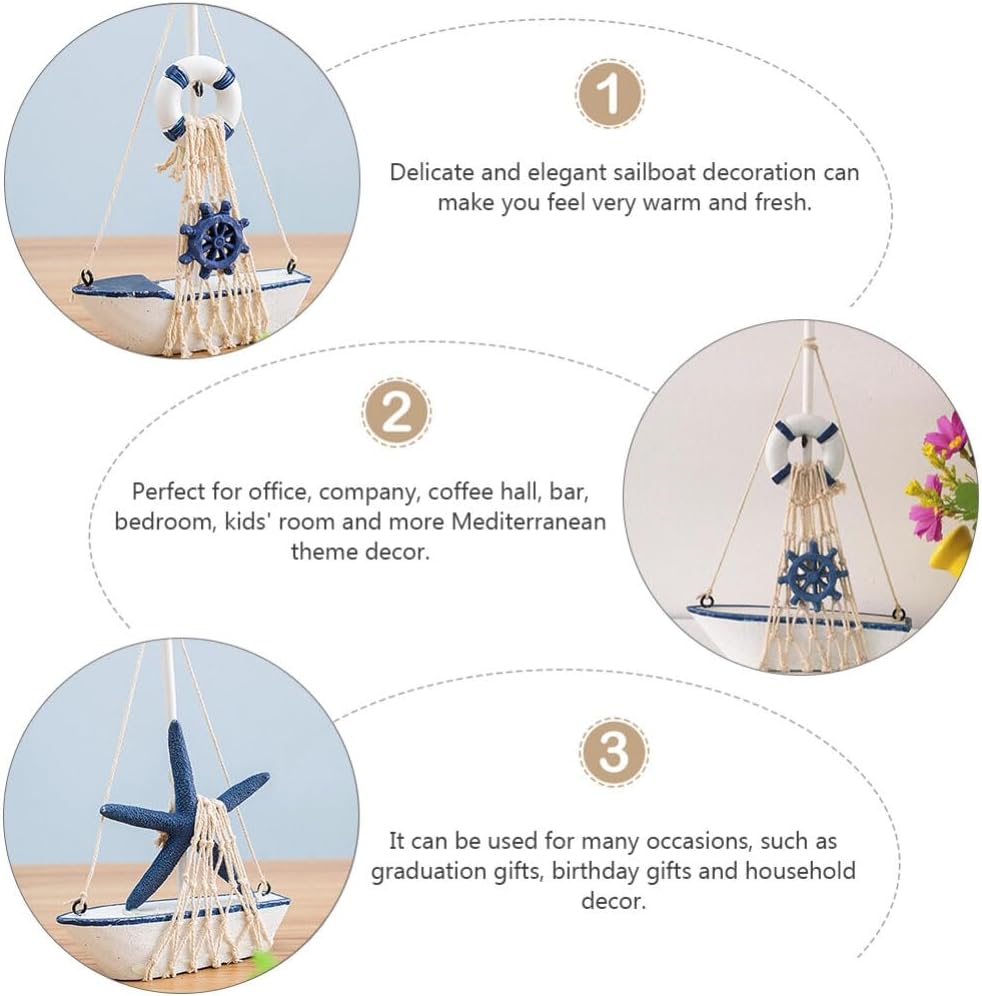 1

Delicate and elegant sailboat decoration can make you feel very warm and fresh.

2

Perfect for office, company, coffee hall, bar, bedroom, kids' room and more Mediterranean theme decor.

3

It can be used for many occasions, such as graduation gifts, birthday gifts and household decor.