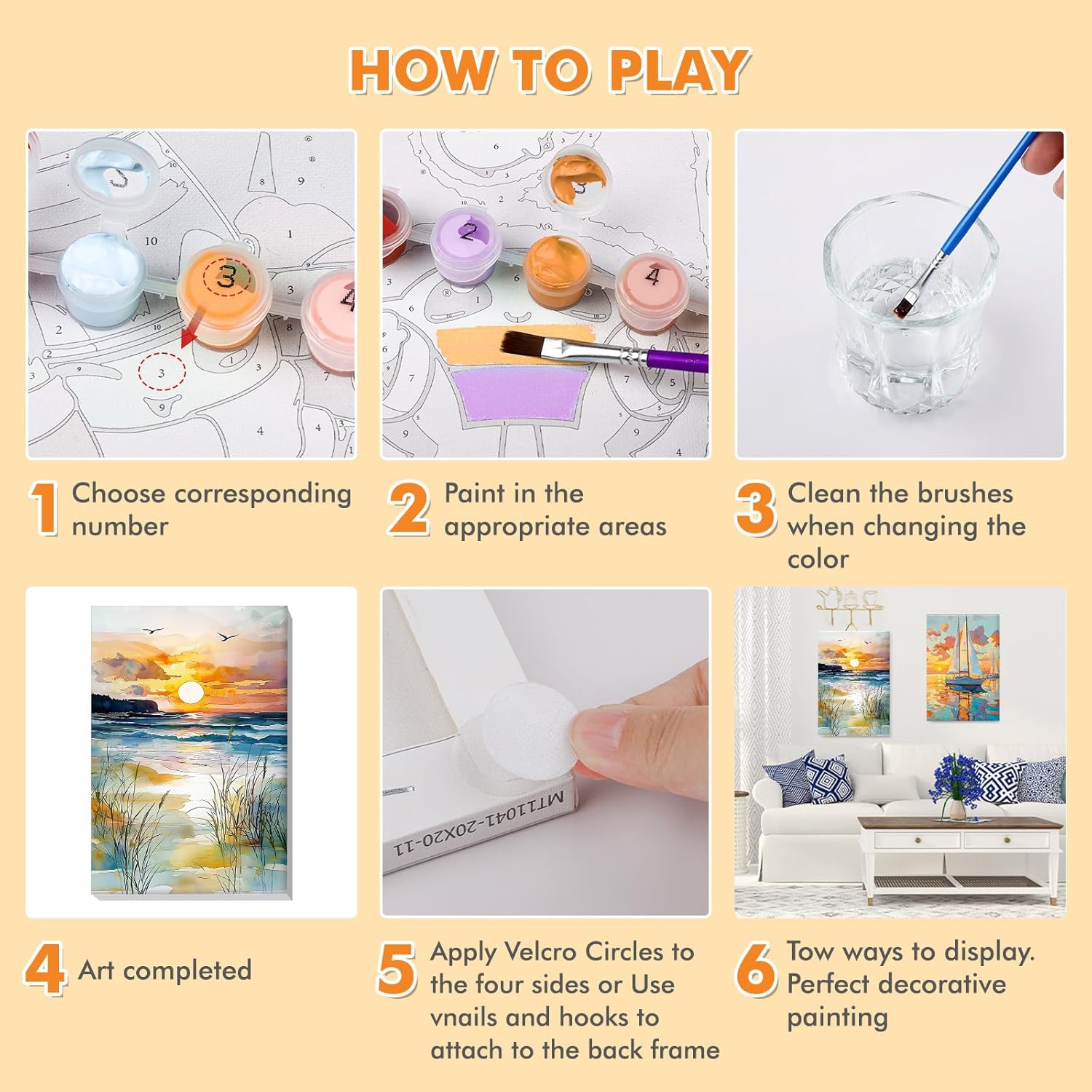 HOW TO PLAY

1 Choose corresponding number

2 Paint in the appropriate areas

3 Clean the brushes when changing the color

MT11041-20X20-11

4 Art completed

5 Apply Velcro Circles to the four sides or Use vnails and hooks to attach to the back frame

6 Tow ways to display. Perfect decorative painting