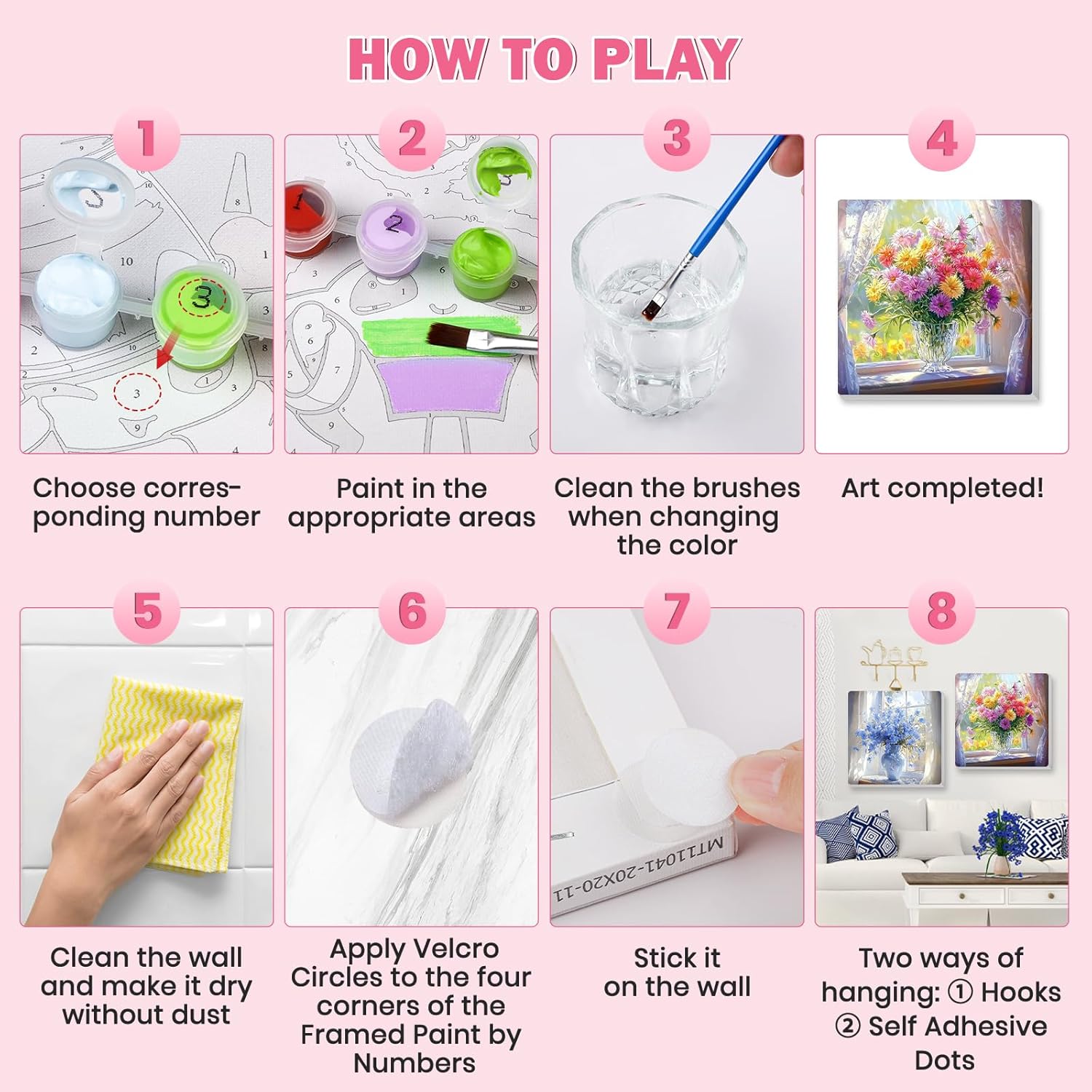 HOW TO PLAY

1

Choose corresponding number

2

Paint in the appropriate areas

3

Clean the brushes when changing the color

4

Art completed!

5

Clean the wall and make it dry without dust

6

Apply Velcro Circles to the four corners of the Framed Paint by Numbers

7

MT11041-20X20-11

Stick it on the wall

8

Two ways of hanging: ① Hooks ② Self Adhesive Dots