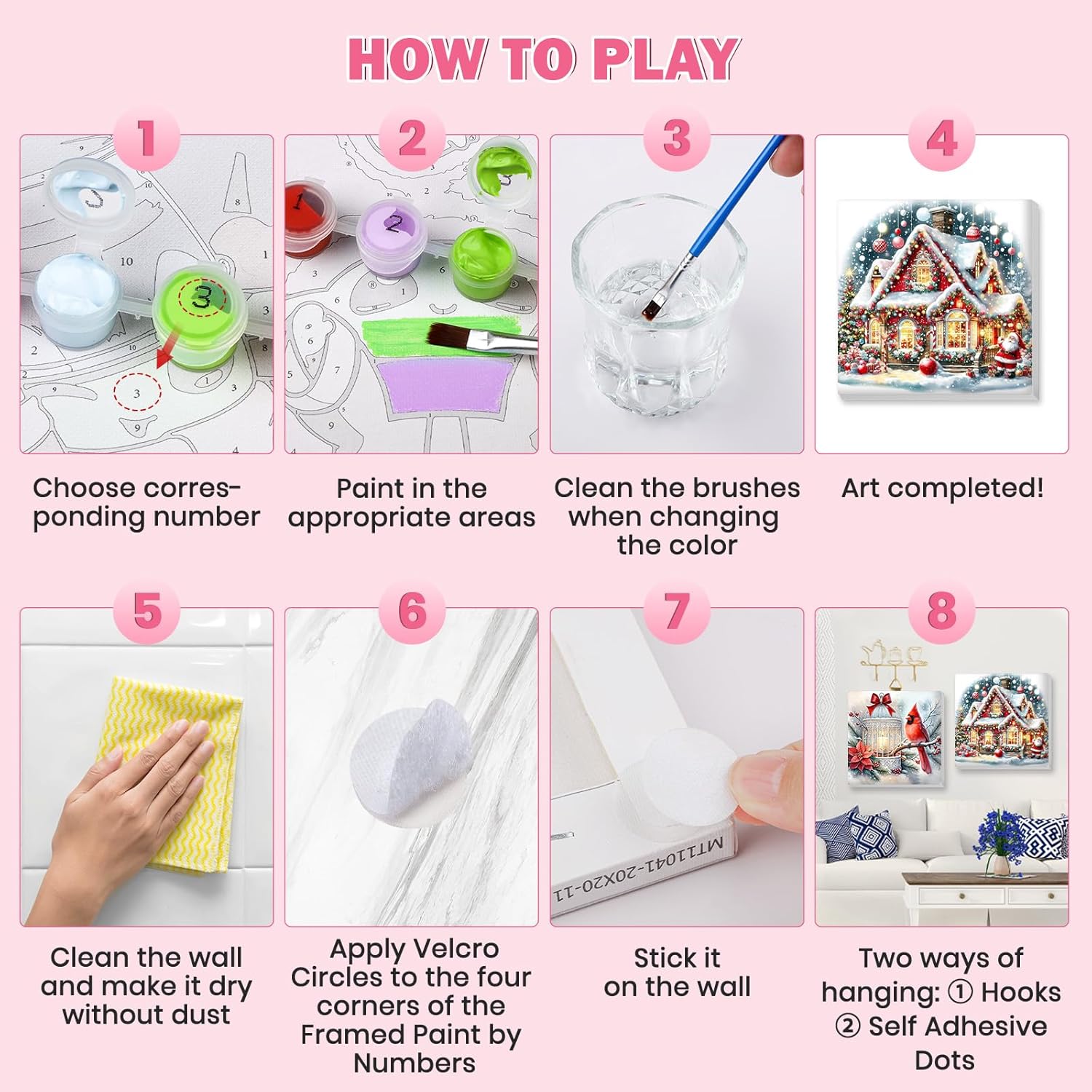 HOW TO PLAY

1

Choose corresponding number

2

Paint in the appropriate areas

3

Clean the brushes when changing the color

4

Art completed!

5

Clean the wall and make it dry without dust

6

Apply Velcro Circles to the four corners of the Framed Paint by Numbers

7

MT11041-20X20-11

Stick it on the wall

8

Two ways of hanging: ① Hooks ② Self Adhesive Dots