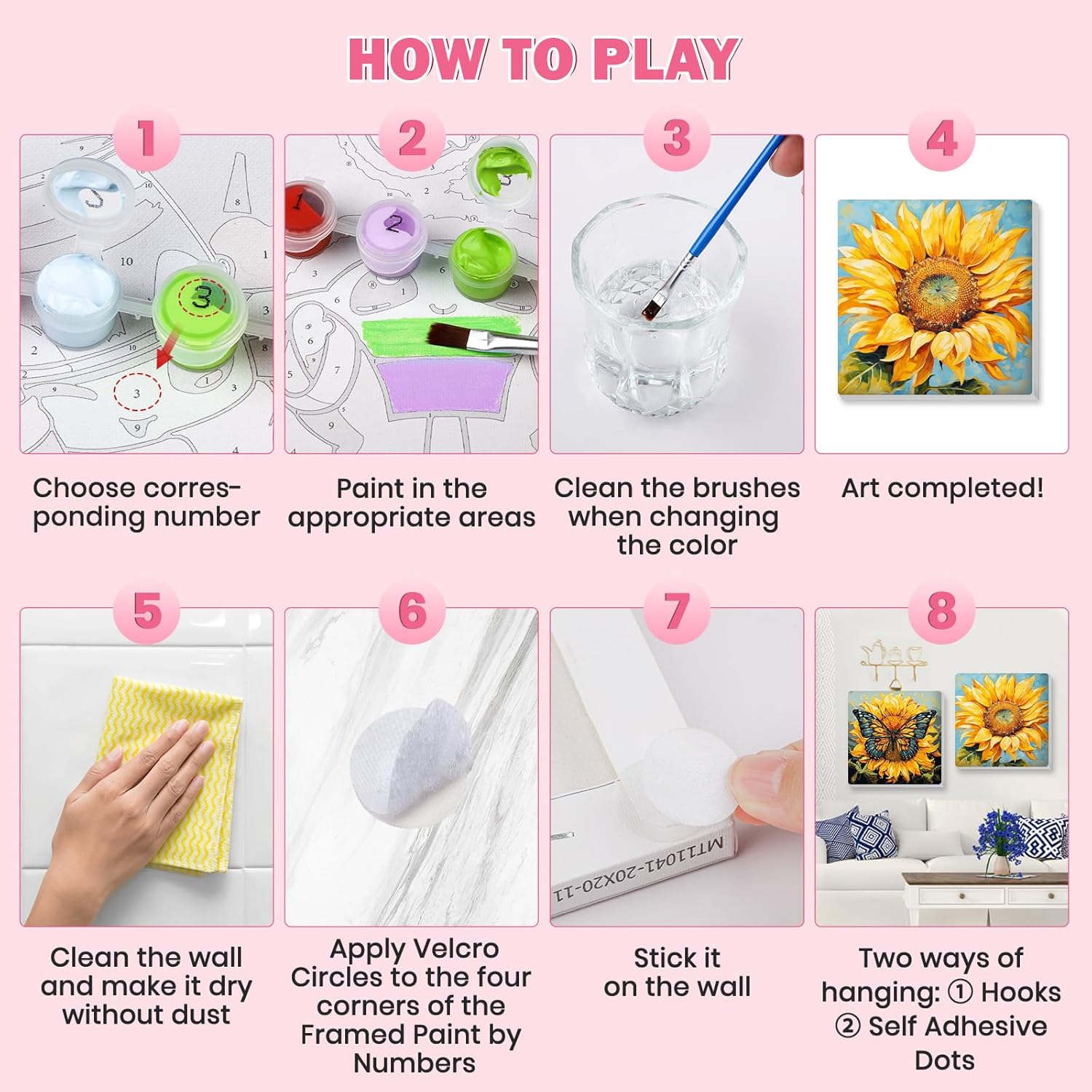 HOW TO PLAY

1

Choose corresponding number

2

Paint in the appropriate areas

3

Clean the brushes when changing the color

4

Art completed!

5

Clean the wall and make it dry without dust

6

Apply Velcro Circles to the four corners of the Framed Paint by Numbers

7

MT11041-20X20-11

Stick it on the wall

8

Two ways of hanging: ① Hooks ② Self Adhesive Dots