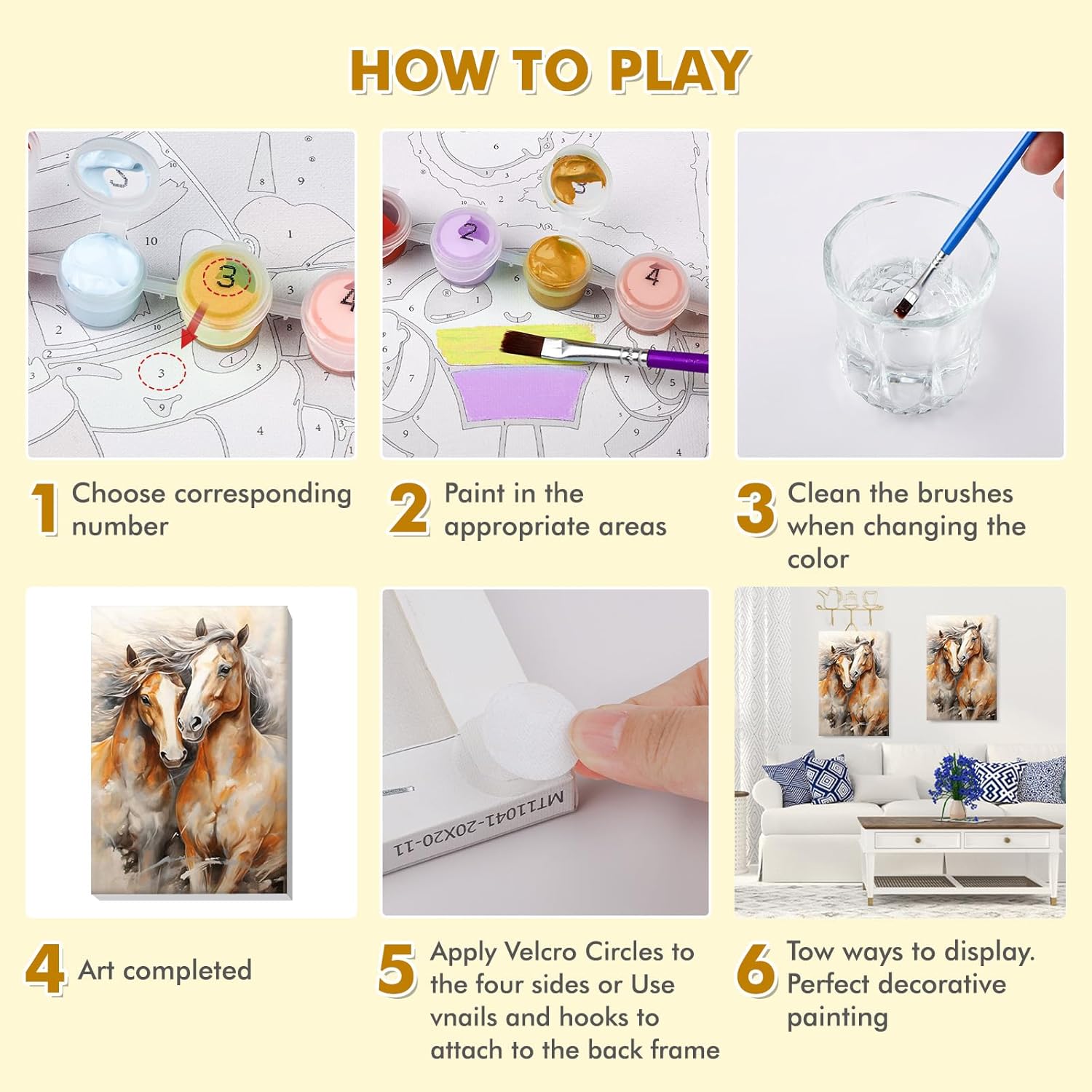 HOW TO PLAY

1 Choose corresponding number

2 Paint in the appropriate areas

3 Clean the brushes when changing the color

MT11041-20X20-11

4 Art completed

5 Apply Velcro Circles to the four sides or Use vnails and hooks to attach to the back frame

6 Tow ways to display. Perfect decorative painting